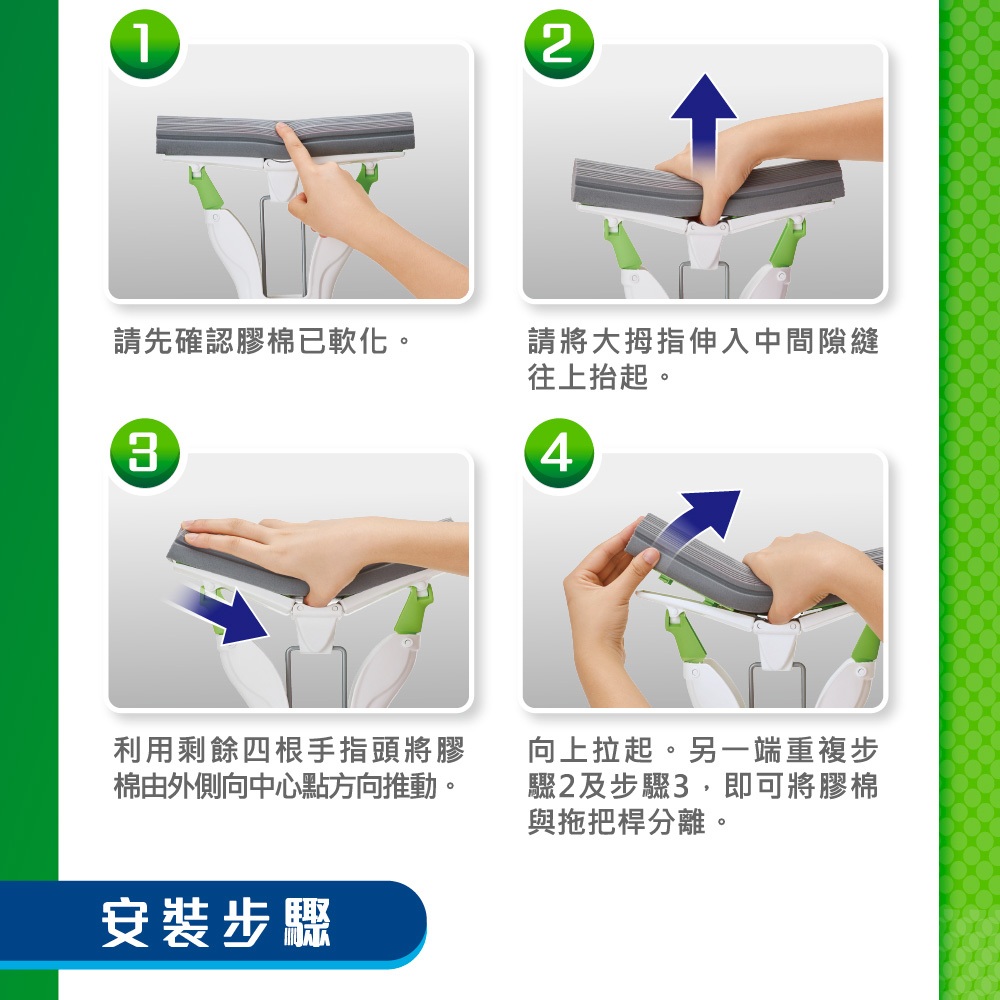 1

請先確認膠棉已軟化。

2

請將大拇指伸入中間隙縫往上抬起。

3

利用剩餘四根手指頭將膠棉由外側向中心點方向推動。

4

向上拉起。另一端重複步驟2及步驟3，即可將膠棉與拖把桿分離。

安裝步驟