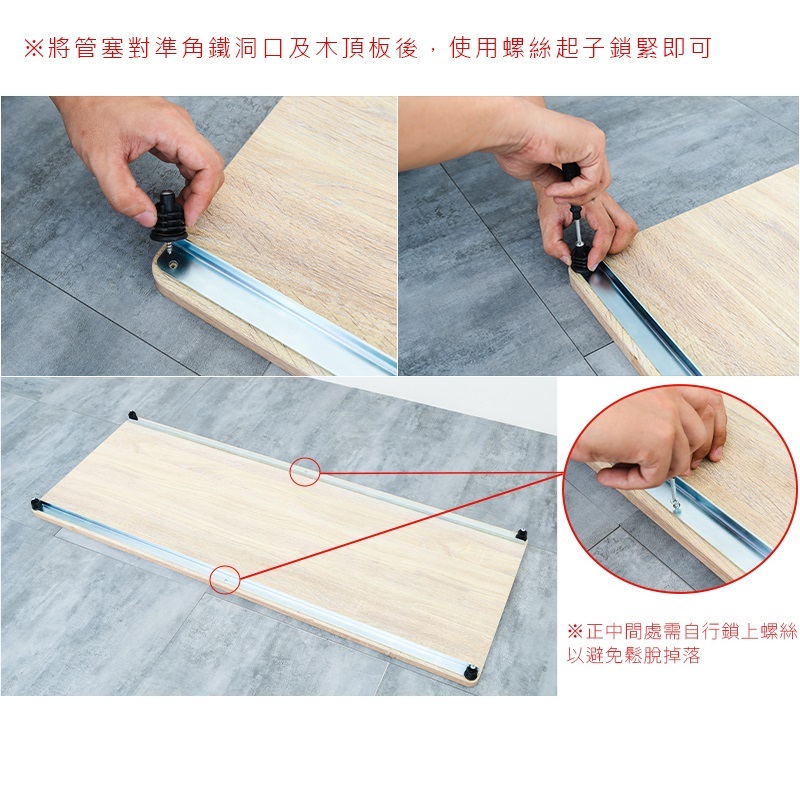 ※將管塞對準角鐵洞口及木頂板後，使用螺絲起子鎖緊即可

※正中間處需自行鎖上螺絲以避免鬆脫掉落