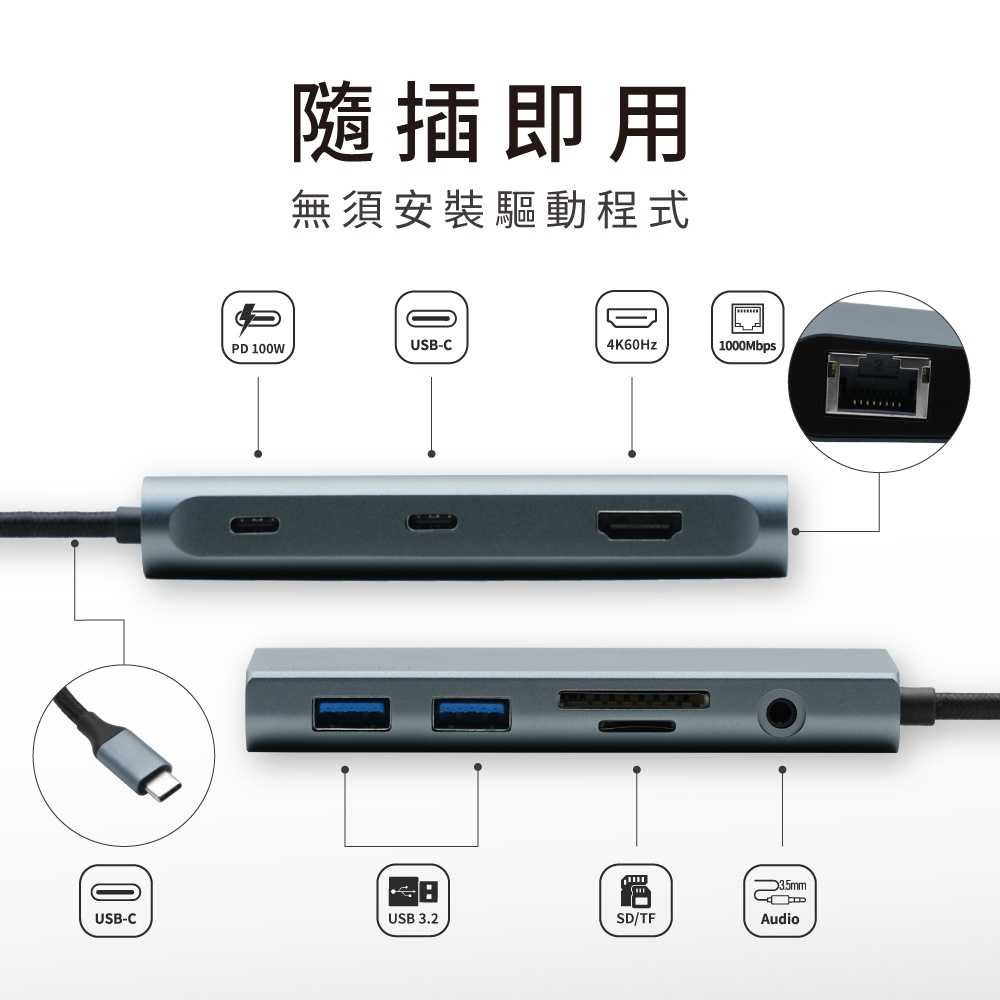 隨插即用

無須安裝驅動程式

PD 100W

USB-C

4K60Hz

1000Mbps

USB-C

USB 3.2

SD/TF

3.5mm

Audio