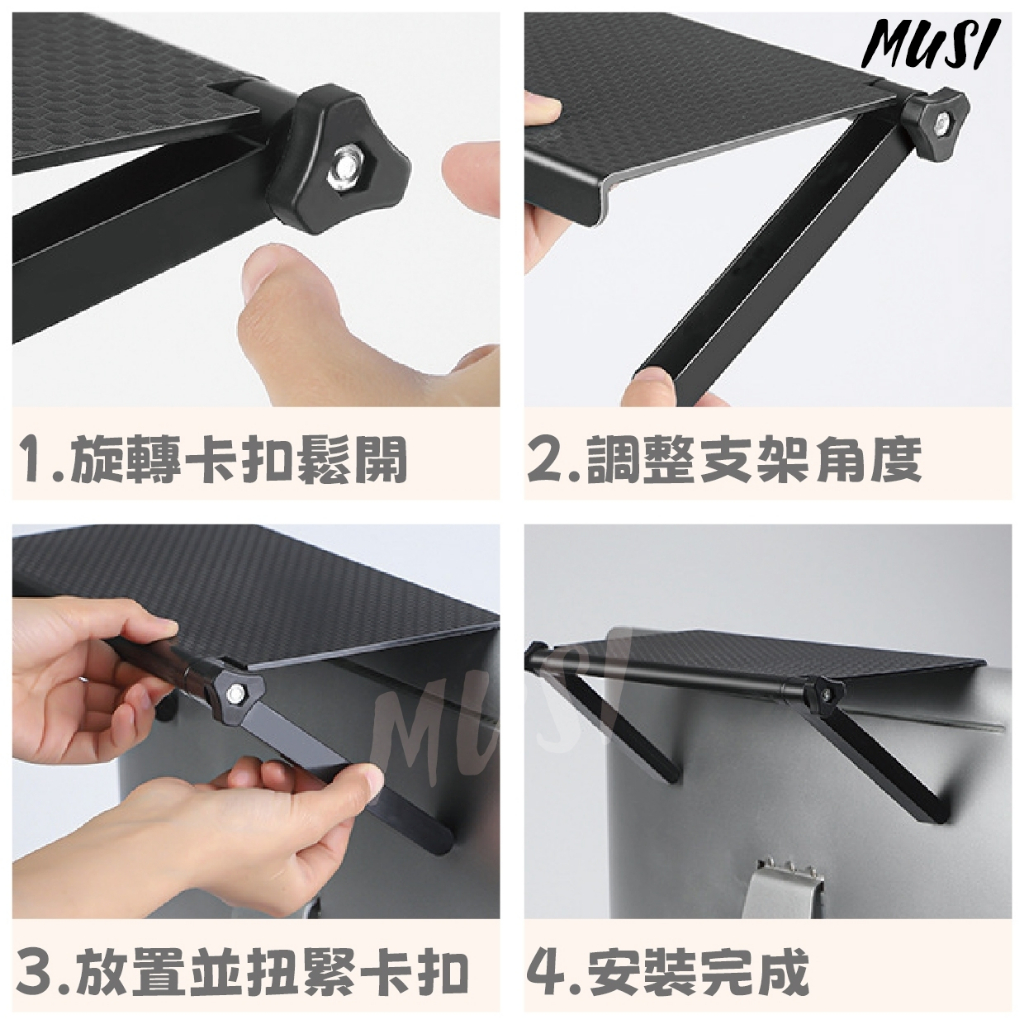 MUSI

1.旋轉卡扣鬆開

2.調整支架角度

MUSI

3.放置並扭緊卡扣

4.安裝完成