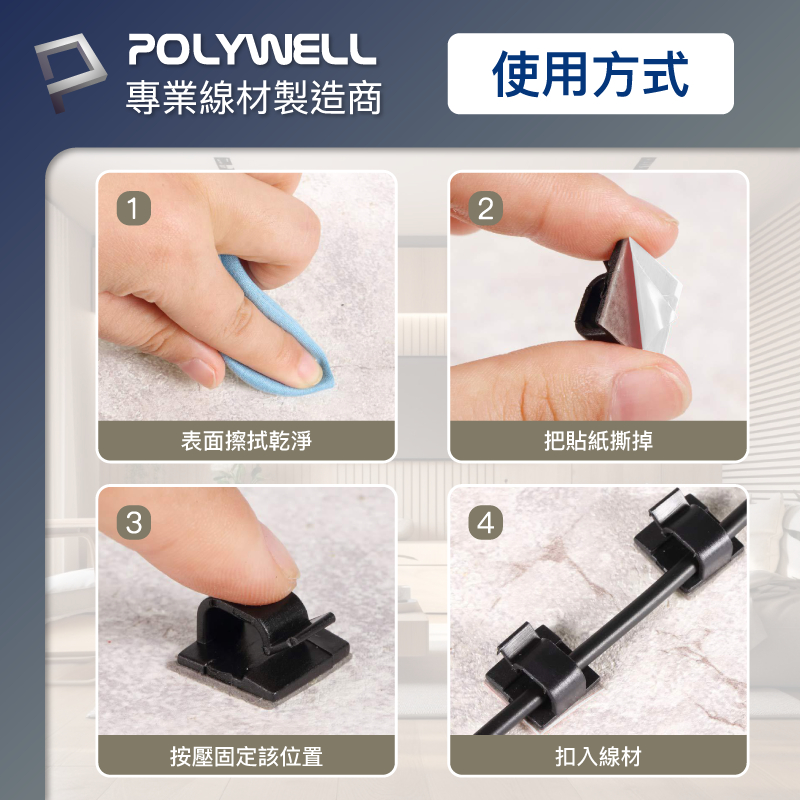 POLYWELL
專業線材製造商

使用方式

1
表面擦拭乾淨

2
把貼紙撕掉

3
按壓固定該位置

4
扣入線材