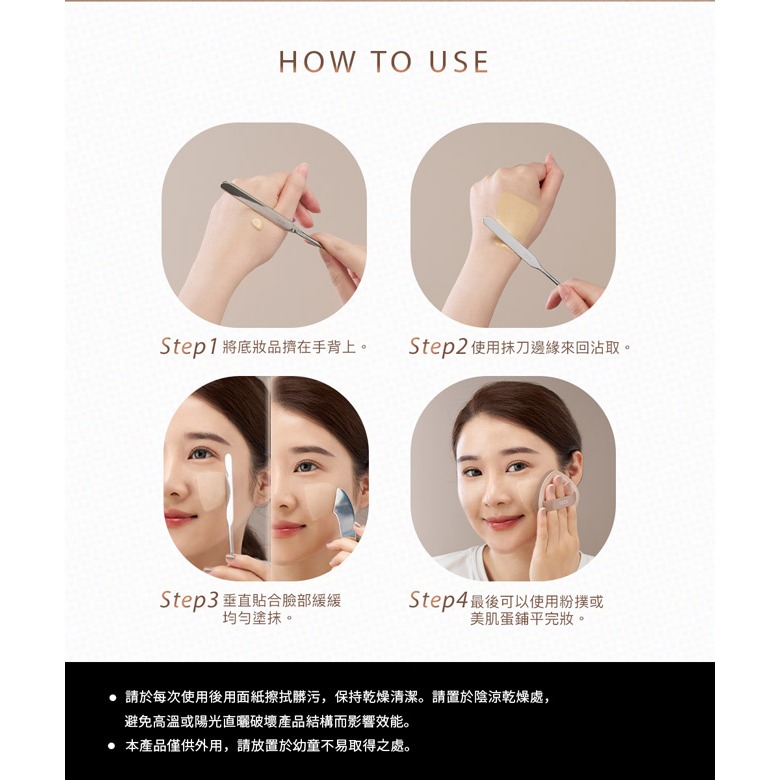 HOW TO USE

Step1 將底妝品擠在手背上。

Step2 使用抹刀邊緣來回沾取。

Step3 垂直貼合臉部緩緩均勻塗抹。

Step4 最後可以使用粉撲或美肌蛋鋪平完妝。

● 請於每次使用後用面紙擦拭髒污，保持乾燥清潔。請置於陰涼乾燥處，避免高溫或陽光直曬破壞產品結構而影響效能。
● 本產品僅供外用，請放置於幼童不易取得之處。