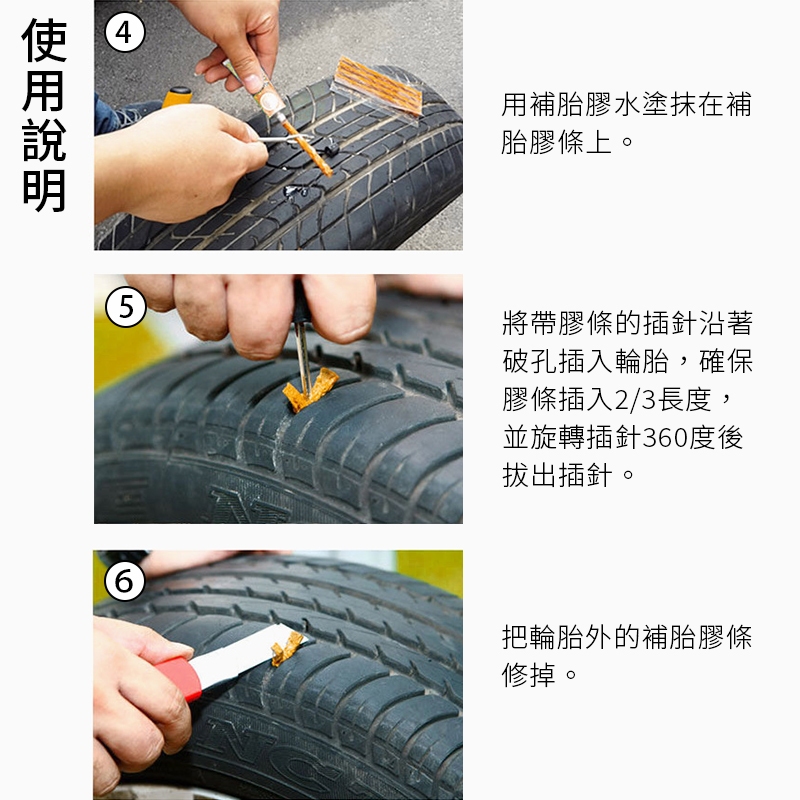 使用說明

4

用補胎膠水塗抹在補胎膠條上。

5

將帶膠條的插針沿著破孔插入輪胎，確保膠條插入2/3長度，並旋轉插針360度後拔出插針。

6

把輪胎外的補胎膠條修掉。