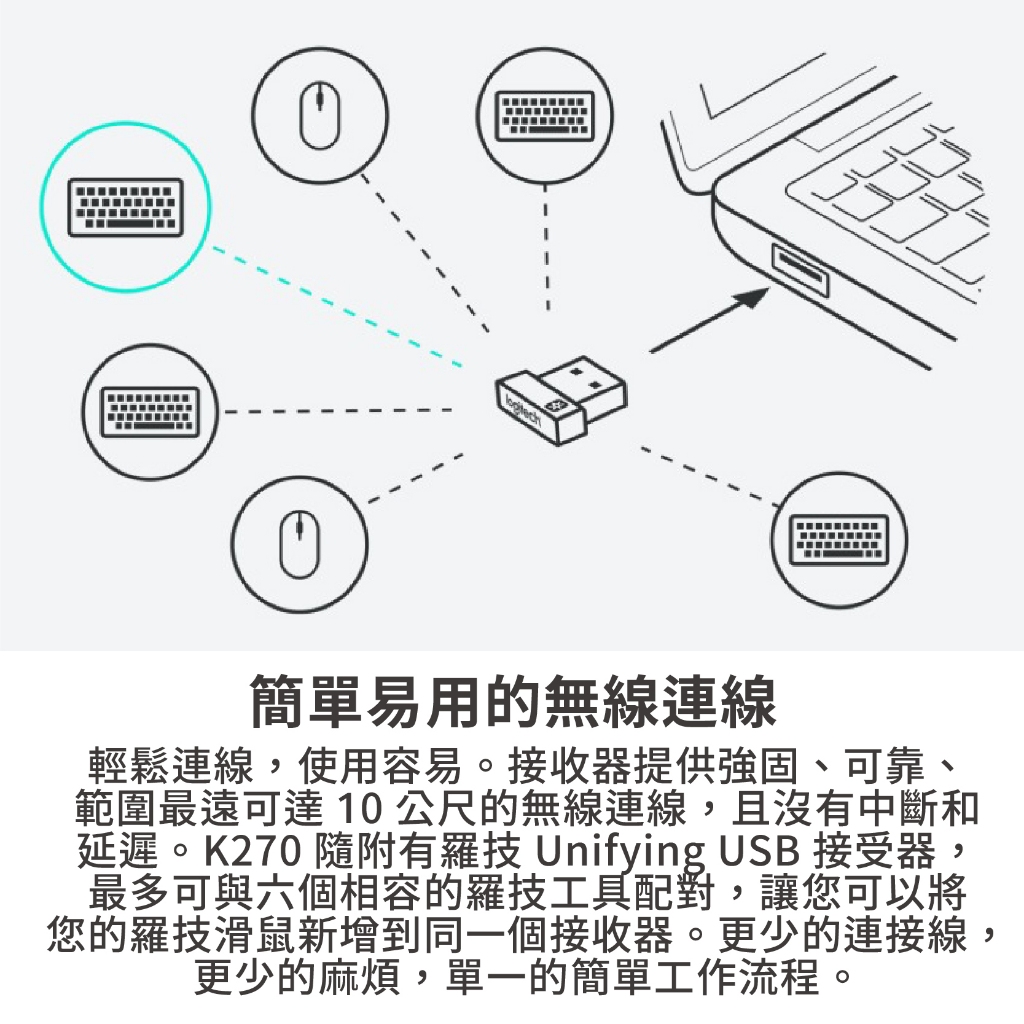 logitech

簡單易用的無線連線

輕鬆連線，使用容易。接收器提供強固、可靠、範圍最遠可達 10 公尺的無線連線，且沒有中斷和延遲。K270 隨附有羅技 Unifying USB 接受器，最多可與六個相容的羅技工具配對，讓您可以將您的羅技滑鼠新增到同一個接收器。更少的連接線，更少的麻煩，單一的簡單工作流程。