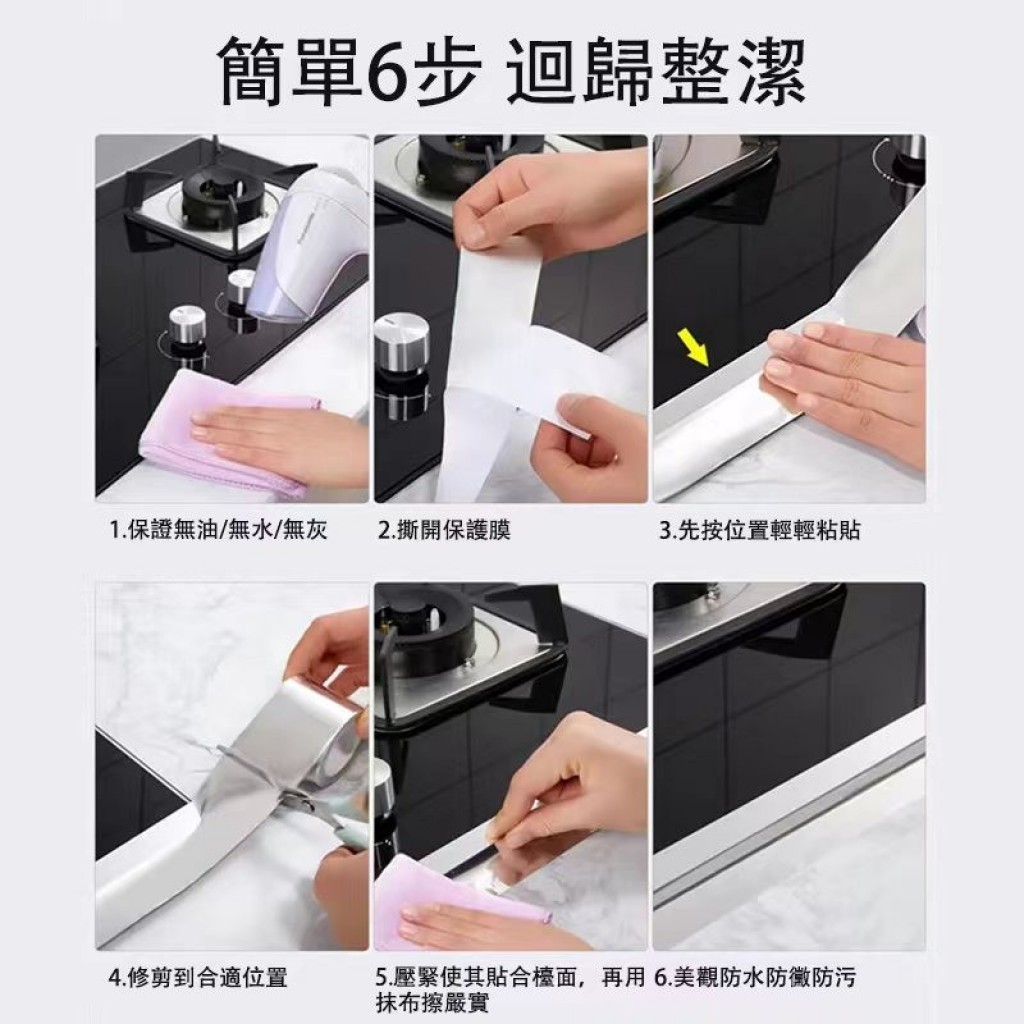 簡單6步 迴歸整潔

1.保證無油/無水/無灰

2.撕開保護膜

3.先按位置輕輕粘貼

4.修剪到合適位置

5.壓緊使其貼合檯面，再用抹布擦嚴實

6.美觀防水防黴防污