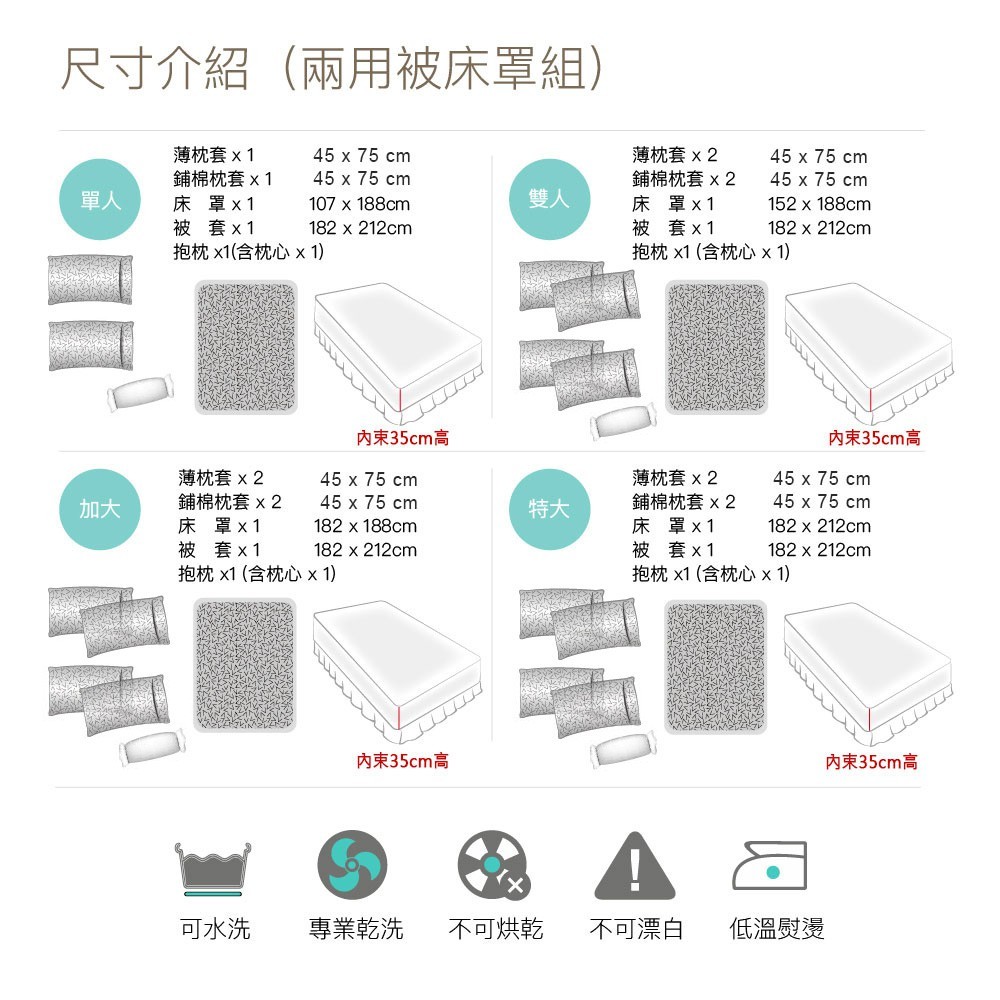 尺寸介紹（兩用被床罩組）

單人

薄枕套 x 1　45 x 75 cm
鋪棉枕套 x 1　45 x 75 cm
床　罩 x 1　107 x 188cm
被　套 x 1　182 x 212cm
抱枕 x1(含枕心 x 1)

內束35cm高

雙人

薄枕套 x 2　45 x 75 cm
鋪棉枕套 x 2　45 x 75 cm
床　罩 x 1　152 x 188cm
被　套 x 1　182 x 212cm
抱枕 x1 (含枕心 x 1)

內束35cm高

加大

薄枕套 x 2　45 x 75 cm
鋪棉枕套 x 2　45 x 75 cm
床　罩 x 1　182 x 188cm
被　套 x 1　182 x 212cm
抱枕 x1 (含枕心 x 1)

內束35cm高

特大

薄枕套 x 2　45 x 75 cm
鋪棉枕套 x 2　45 x 75 cm
床　罩 x 1　182 x 212cm
被　套 x 1　182 x 212cm
抱枕 x1 (含枕心 x 1)

內束35cm高

可水洗　專業乾洗　不可烘乾　不可漂白　低溫熨燙