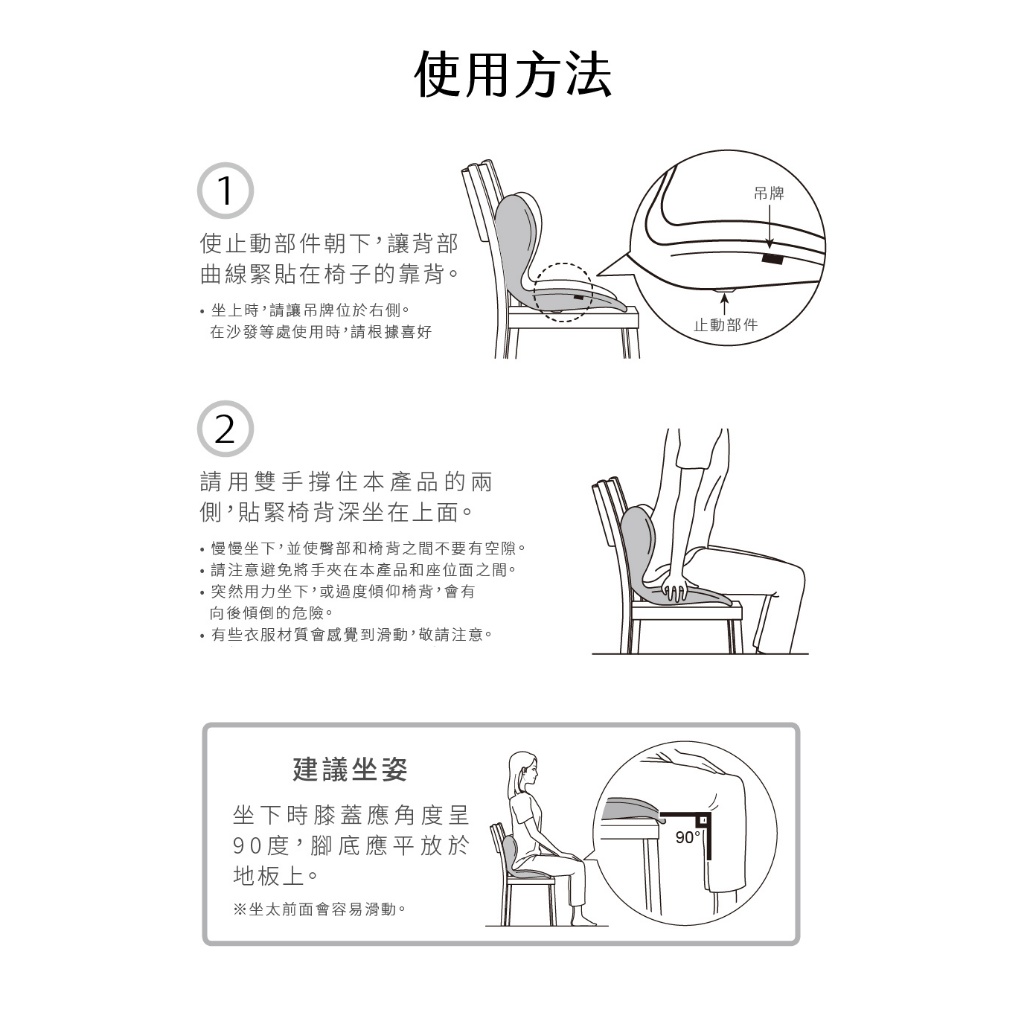 使用方法

1

使止動部件朝下，讓背部曲線緊貼在椅子的靠背。

• 坐上時，請讓吊牌位於右側。
在沙發等處使用時，請根據喜好

吊牌

止動部件

2

請用雙手撐住本產品的兩側，貼緊椅背深坐在上面。

• 慢慢坐下，並使臀部和椅背之間不要有空隙。
• 請注意避免將手夾在本產品和座位面之間。
• 突然用力坐下，或過度傾仰椅背，會有向後傾倒的危險。
• 有些衣服材質會感覺到滑動，敬請注意。

建議坐姿

坐下時膝蓋應角度呈90度，腳底應平放於地板上。

※坐太前面會容易滑動。

90°