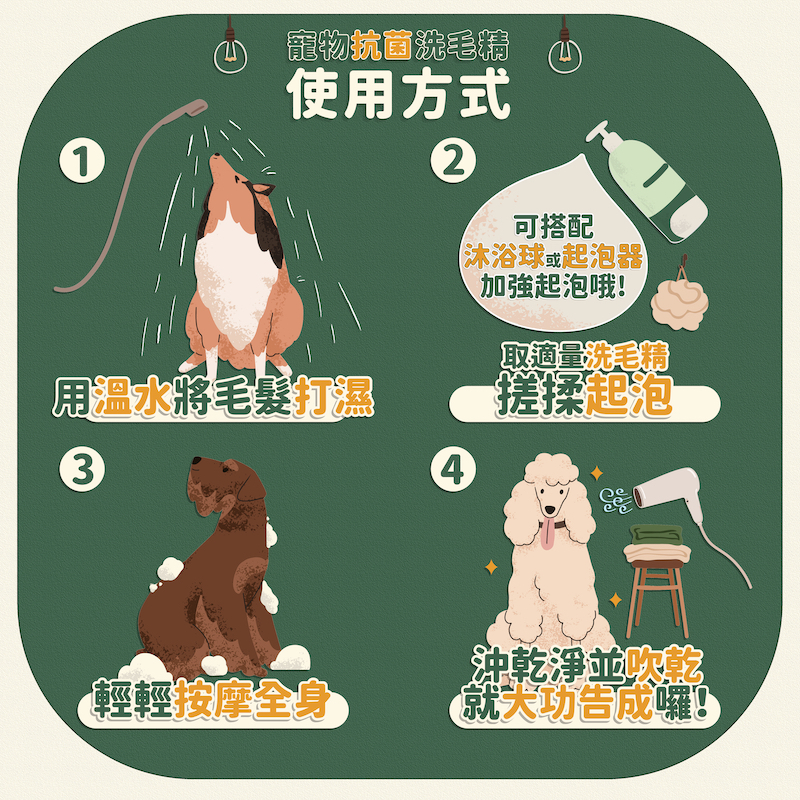 寵物抗菌洗毛精
使用方式

1
用溫水將毛髮打濕

2
可搭配
沐浴球或起泡器
加強起泡哦!

取適量洗毛精
搓揉起泡

3
輕輕按摩全身

4
沖乾淨並吹乾
就大功告成囉!