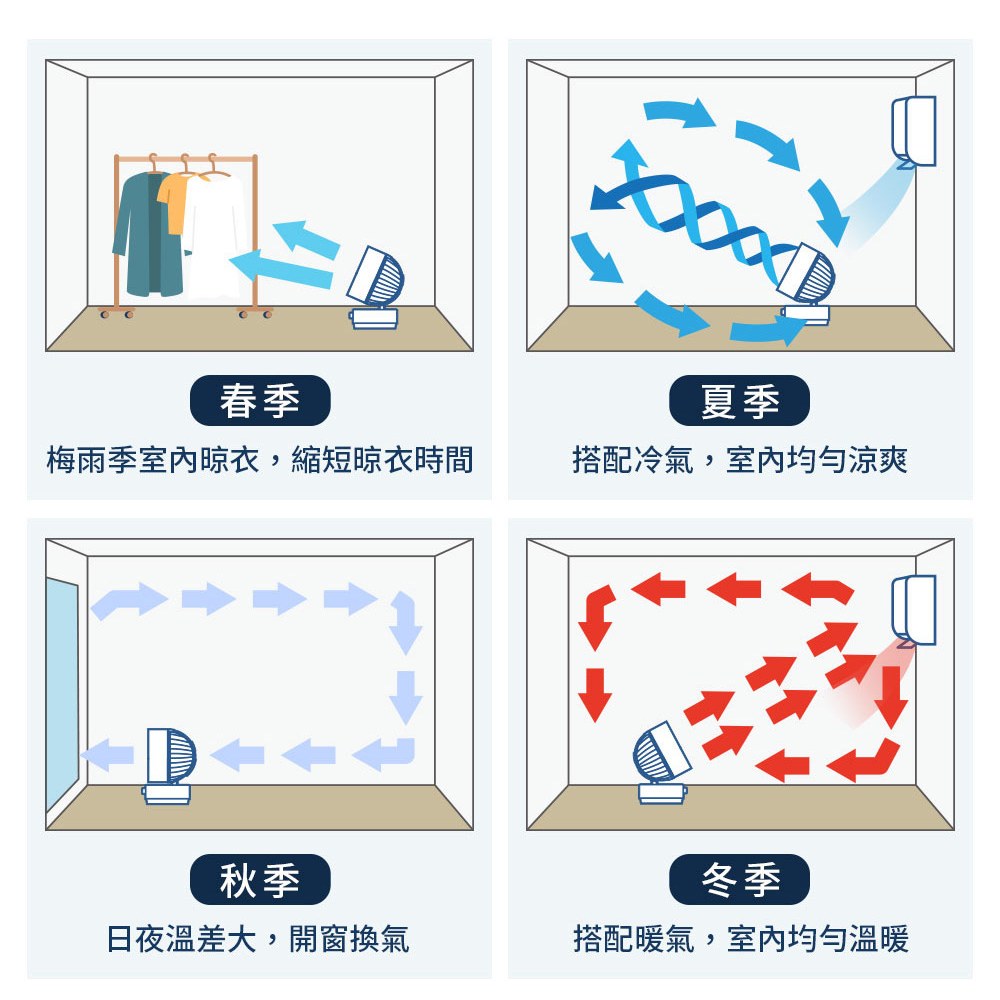 春季

梅雨季室內晾衣，縮短晾衣時間

夏季

搭配冷氣，室內均勻涼爽

秋季

日夜溫差大，開窗換氣

冬季

搭配暖氣，室內均勻溫暖