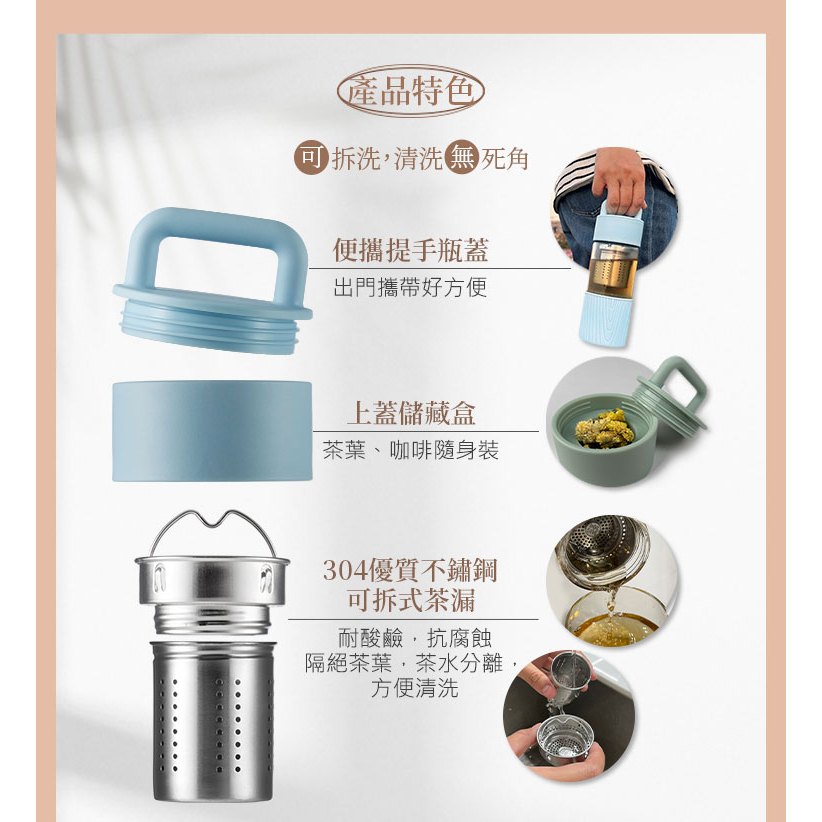 產品特色

可拆洗,清洗無死角

便攜提手瓶蓋
出門攜帶好方便

上蓋儲藏盒
茶葉、咖啡隨身裝

304優質不鏽鋼
可拆式茶漏
耐酸鹼,抗腐蝕
隔絕茶葉,茶水分離,
方便清洗