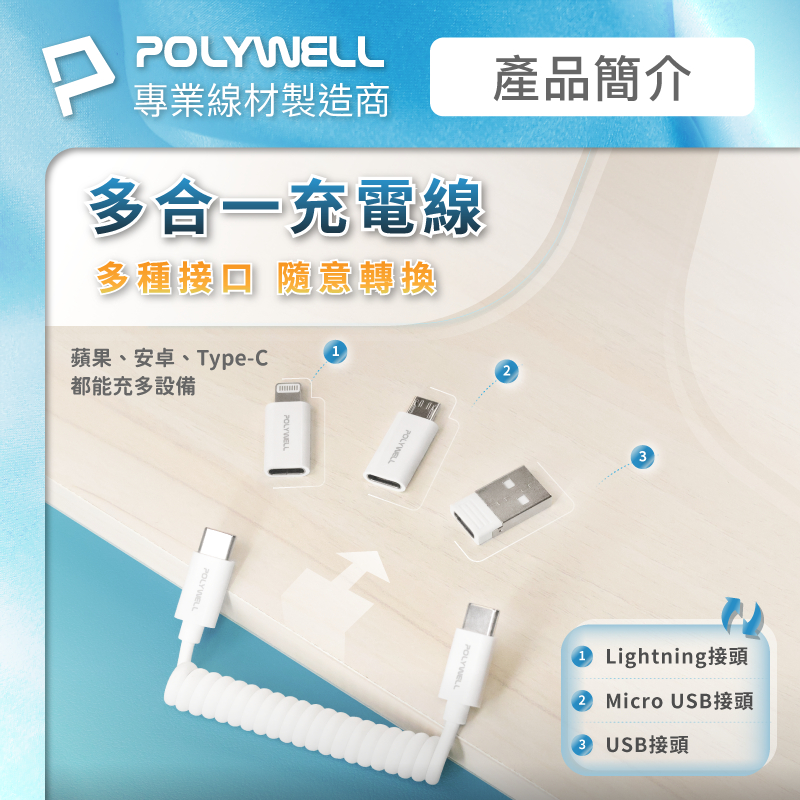 POLYWELL
專業線材製造商

產品簡介

多合一充電線
多種接口 隨意轉換

蘋果、安卓、Type-C
都能充多設備

1
2
3

POLYWELL
POLYWELL
POLYWELL
POLYWELL

1 Lightning接頭
2 Micro USB接頭
3 USB接頭