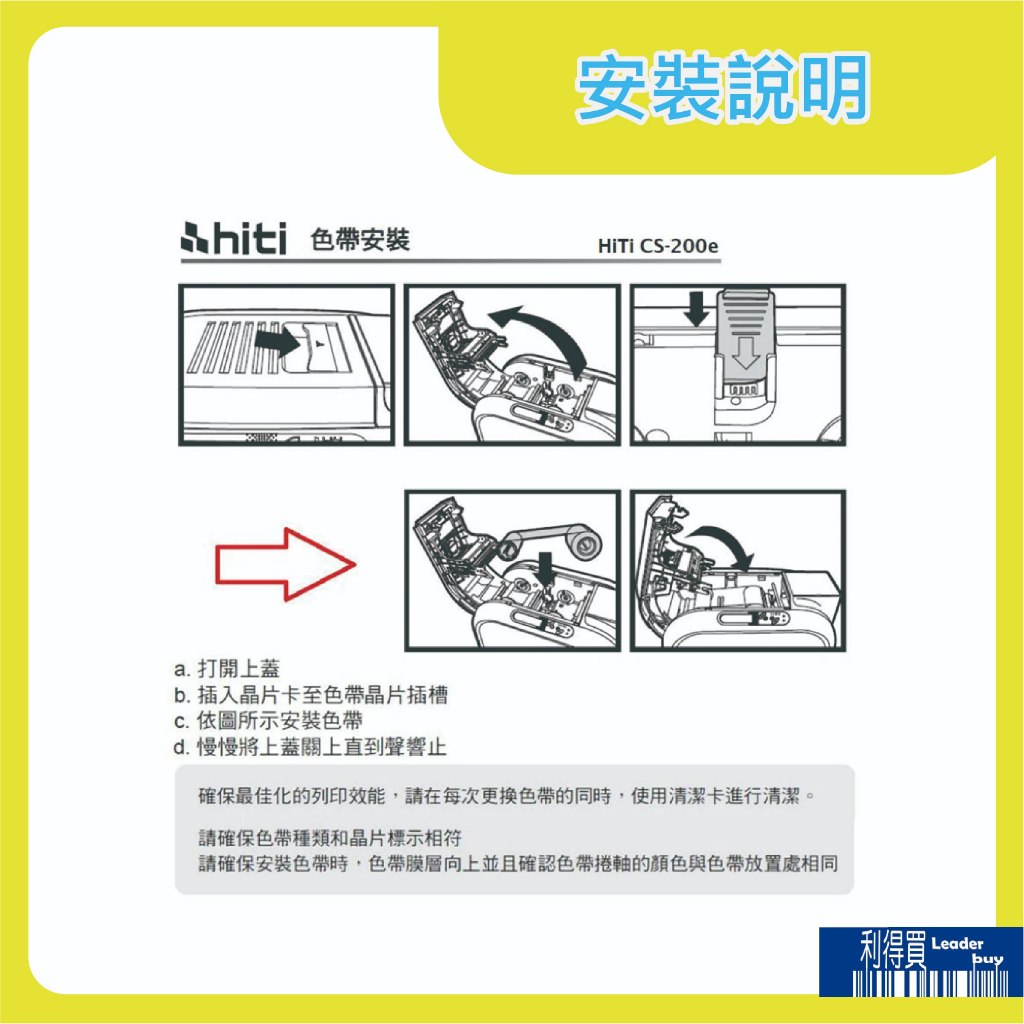 安裝說明

hiti 色帶安裝 HiTi CS-200e

a. 打開上蓋
b. 插入晶片卡至色帶晶片插槽
c. 依圖所示安裝色帶
d. 慢慢將上蓋關上直到聲響止

確保最佳化的列印效能，請在每次更換色帶的同時，使用清潔卡進行清潔。

請確保色帶種類和晶片標示相符
請確保安裝色帶時，色帶膜層向上並且確認色帶捲軸的顏色與色帶放置處相同

利得買 Leader buy