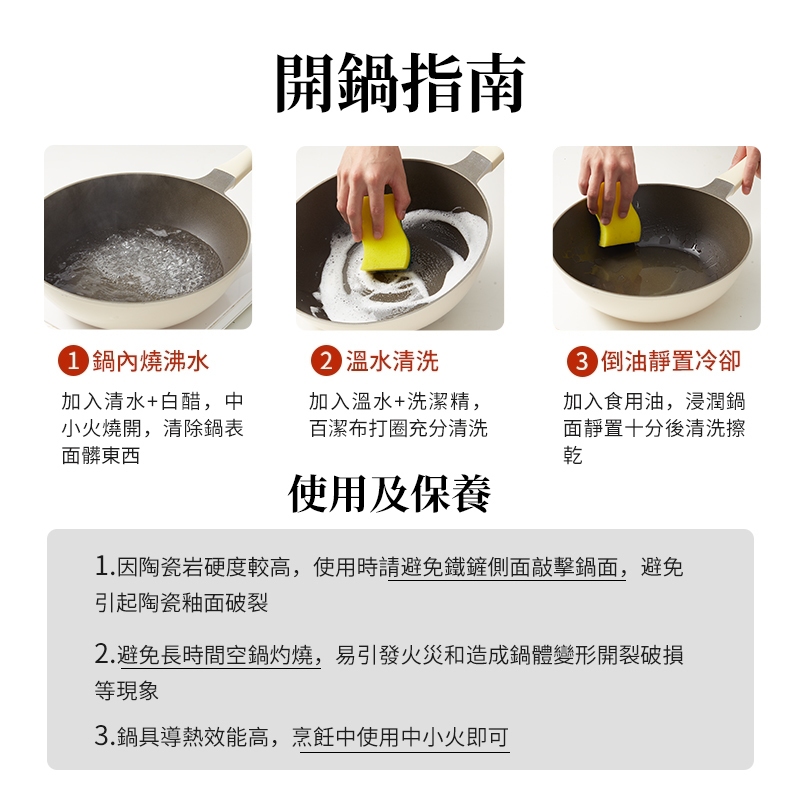 開鍋指南

1 鍋內燒沸水

加入清水+白醋，中小火燒開，清除鍋表面髒東西

2 溫水清洗

加入溫水+洗潔精，百潔布打圈充分清洗

3 倒油靜置冷卻

加入食用油，浸潤鍋面靜置十分後清洗擦乾

使用及保養

1.因陶瓷岩硬度較高，使用時請避免鐵鏟側面敲擊鍋面，避免引起陶瓷釉面破裂

2.避免長時間空鍋灼燒，易引發火災和造成鍋體變形開裂破損等現象

3.鍋具導熱效能高，烹飪中使用中小火即可