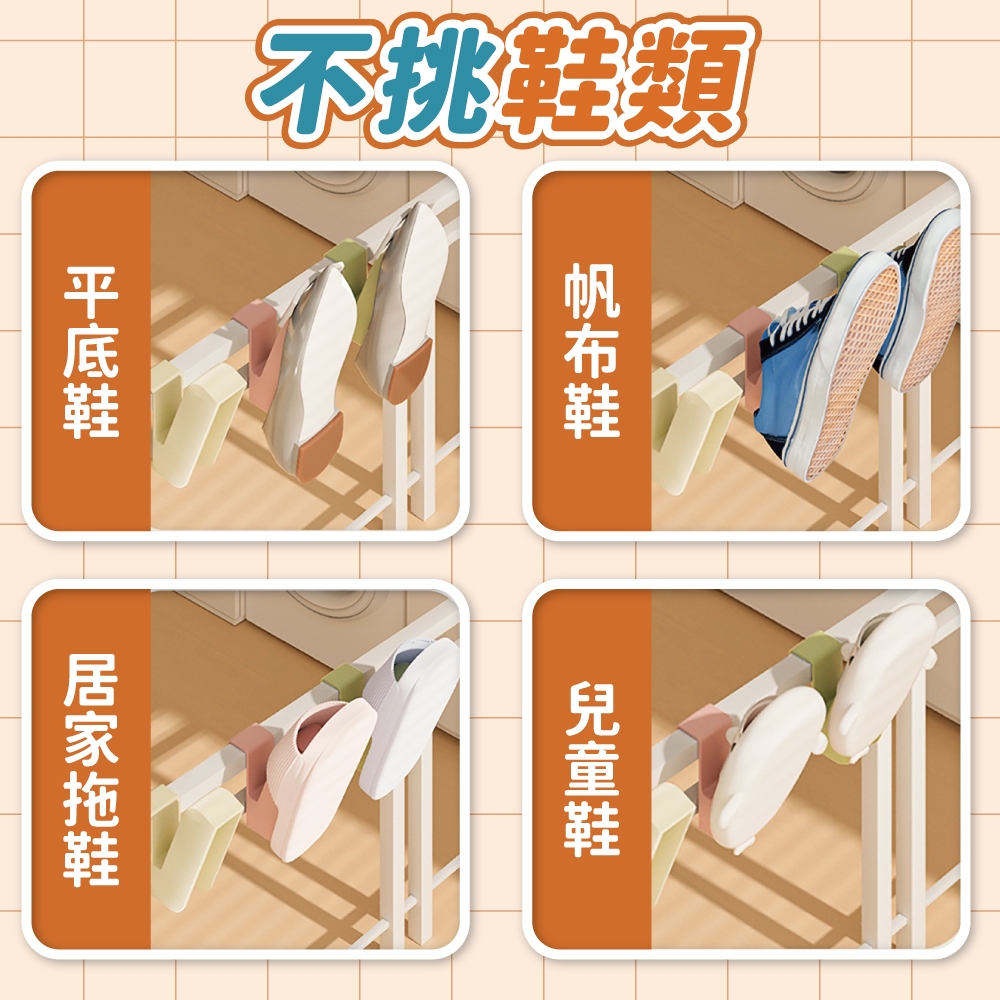 不挑鞋類

平底鞋

帆布鞋

居家拖鞋

兒童鞋