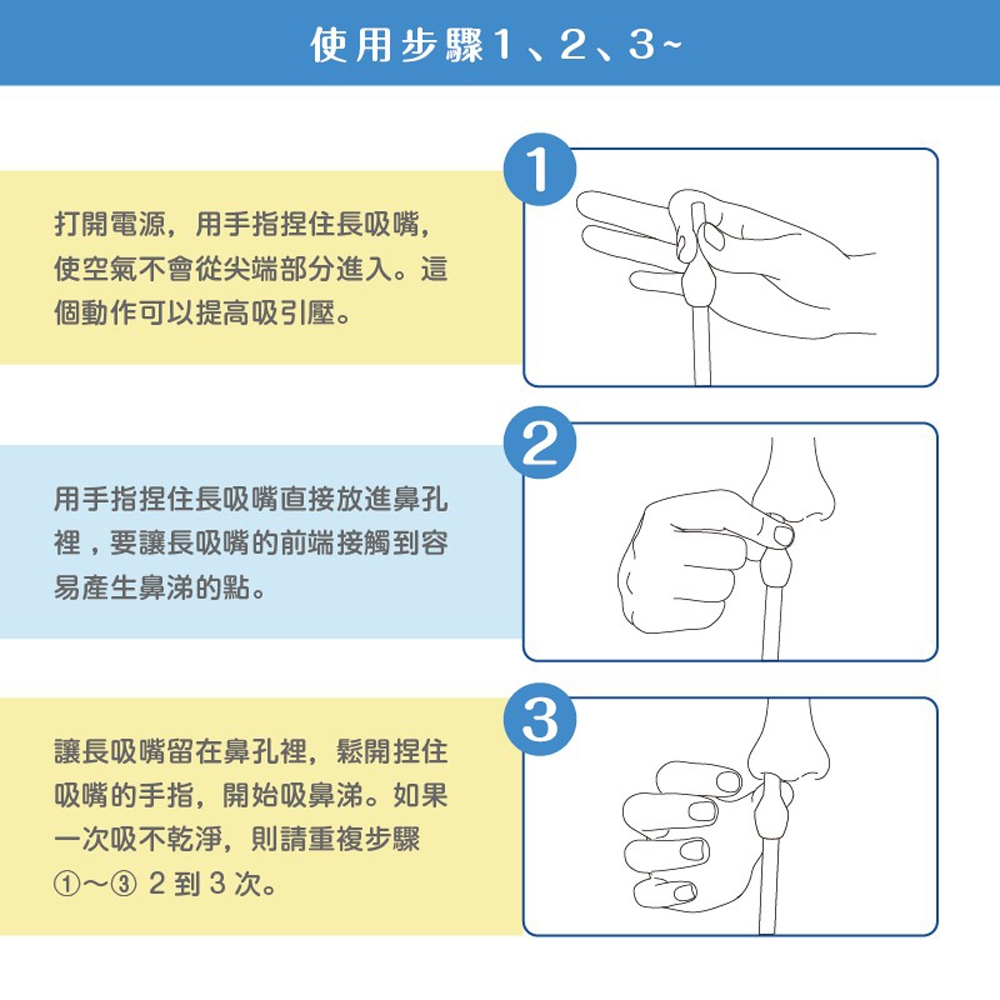 使用步驟1、2、3~

1

打開電源，用手指捏住長吸嘴，使空氣不會從尖端部分進入。這個動作可以提高吸引壓。

2

用手指捏住長吸嘴直接放進鼻孔裡，要讓長吸嘴的前端接觸到容易產生鼻涕的點。

3

讓長吸嘴留在鼻孔裡，鬆開捏住吸嘴的手指，開始吸鼻涕。如果一次吸不乾淨，則請重複步驟①～③ 2 到 3 次。