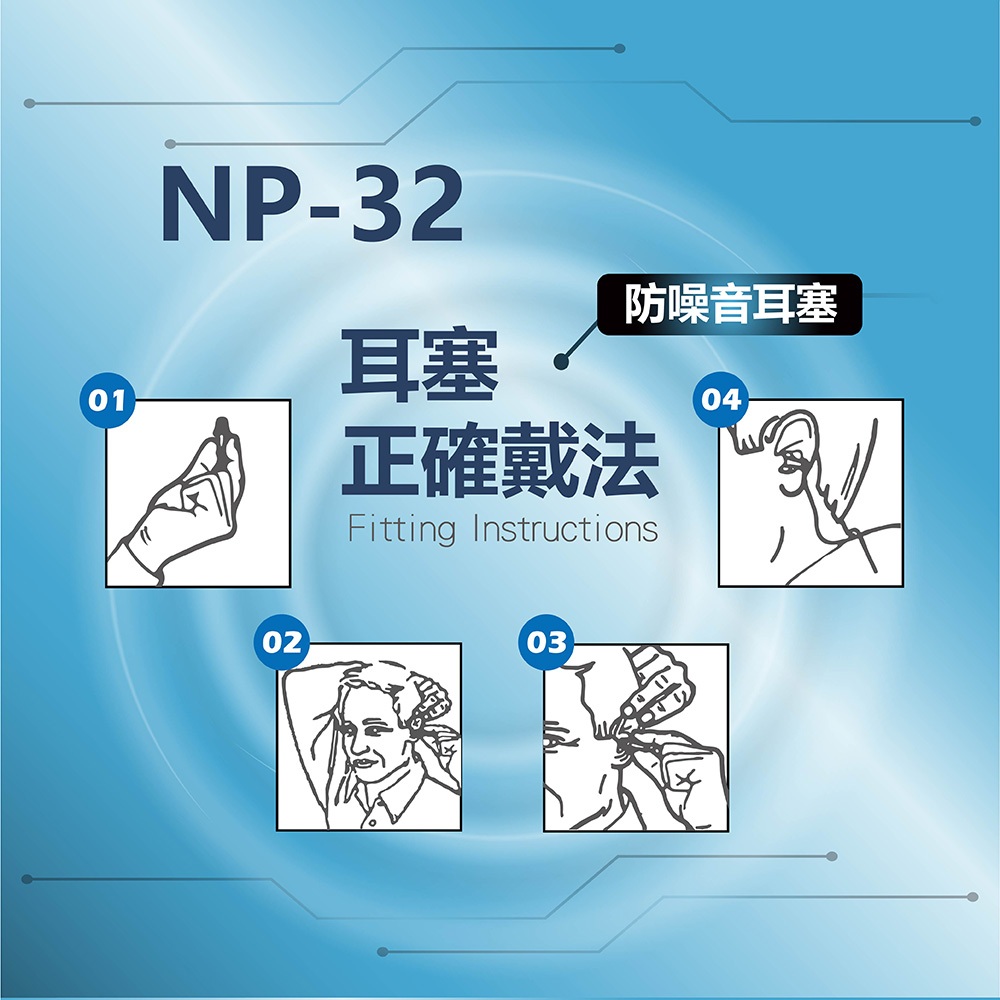 NP-32

防噪音耳塞

耳塞
正確戴法
Fitting Instructions

01

04

02

03