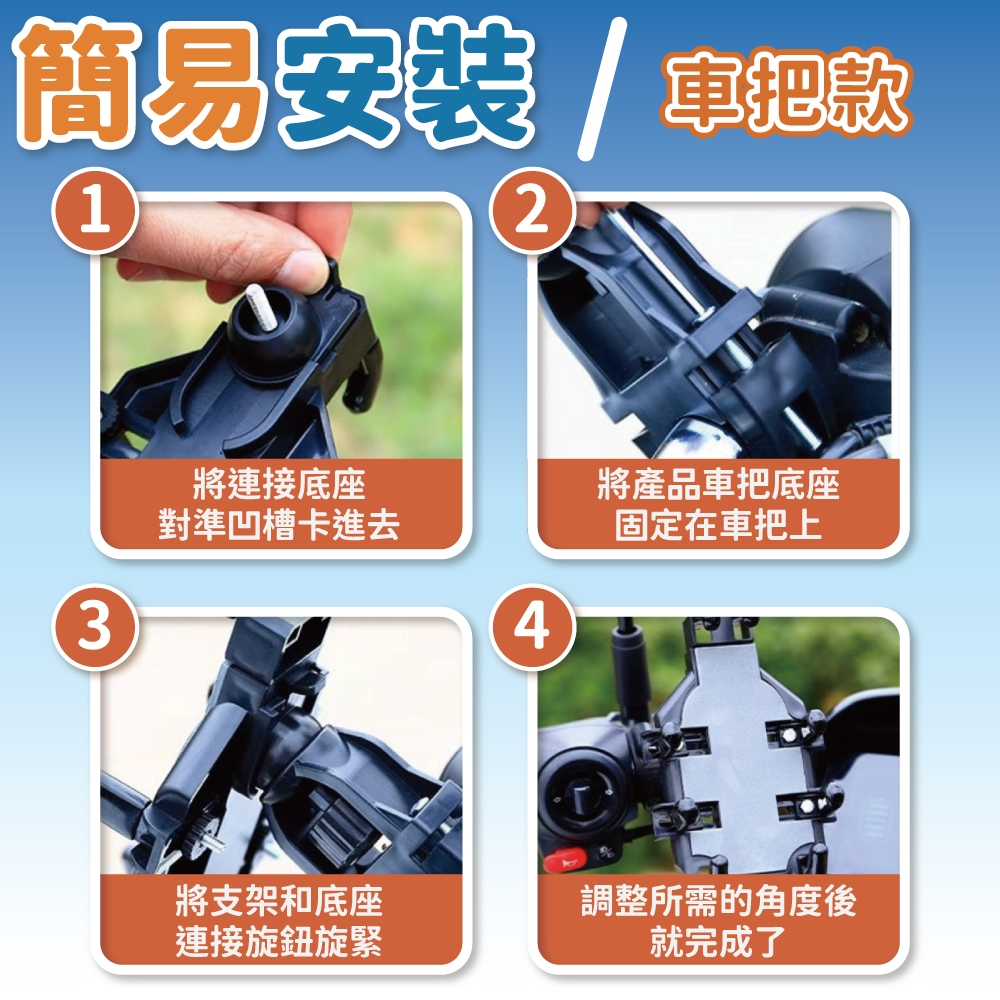 簡易安裝 / 車把款

1
將連接底座
對準凹槽卡進去

2
將產品車把底座
固定在車把上

3
將支架和底座
連接旋鈕旋緊

4
調整所需的角度後
就完成了