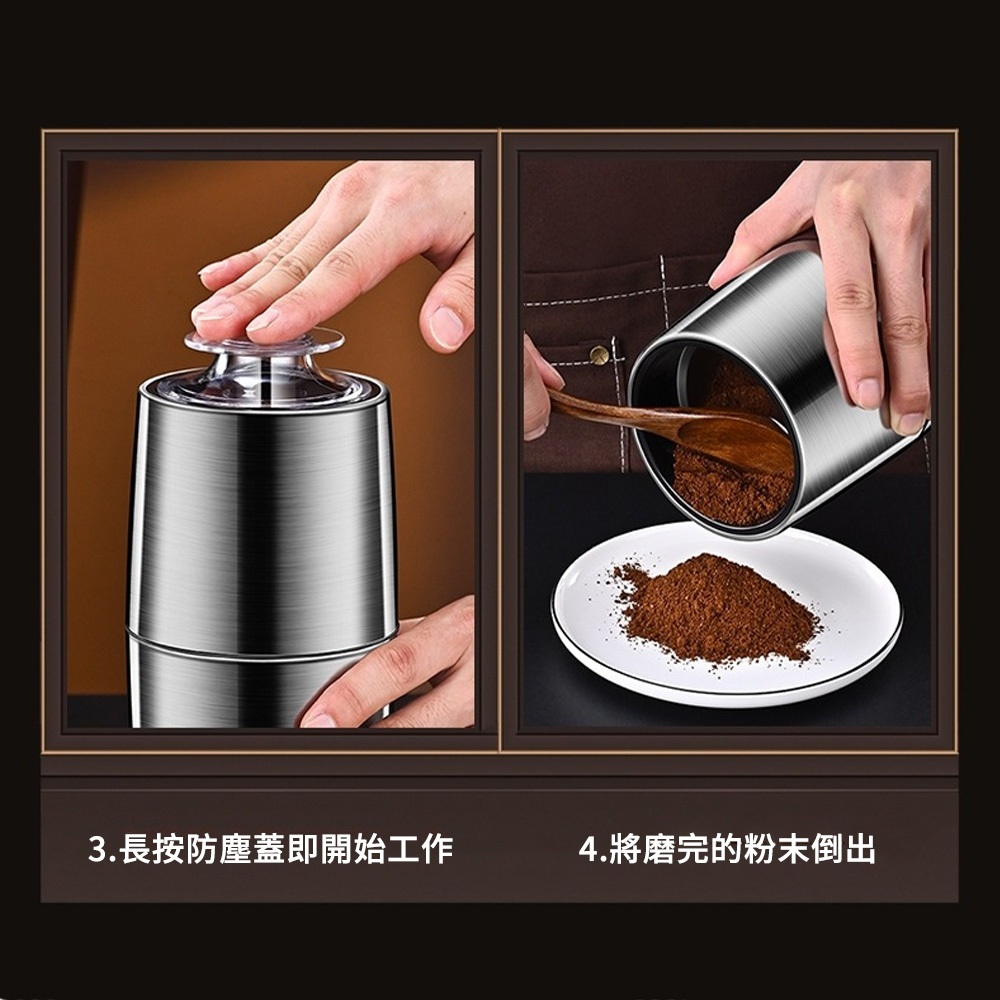 3.長按防塵蓋即開始工作

4.將磨完的粉末倒出