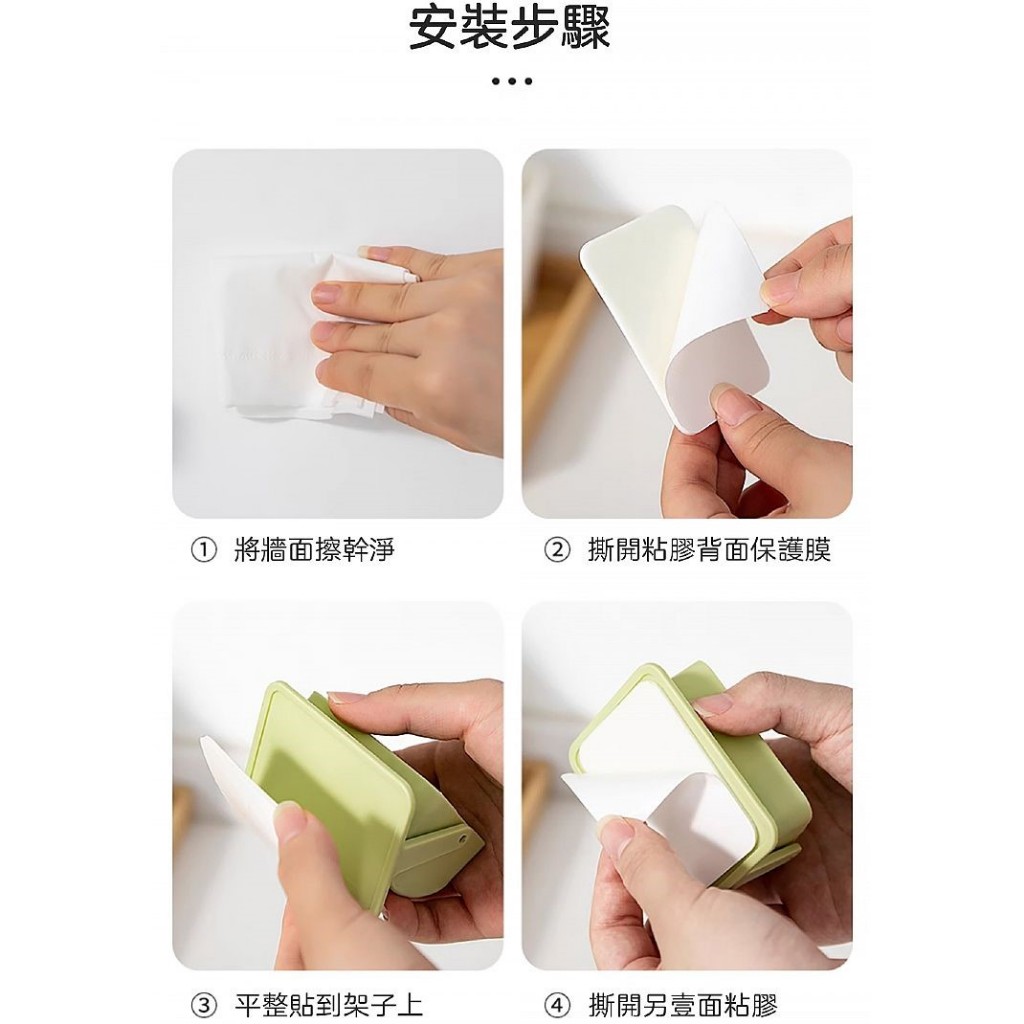 安裝步驟

① 將牆面擦幹淨

② 撕開粘膠背面保護膜

③ 平整貼到架子上

④ 撕開另壹面粘膠