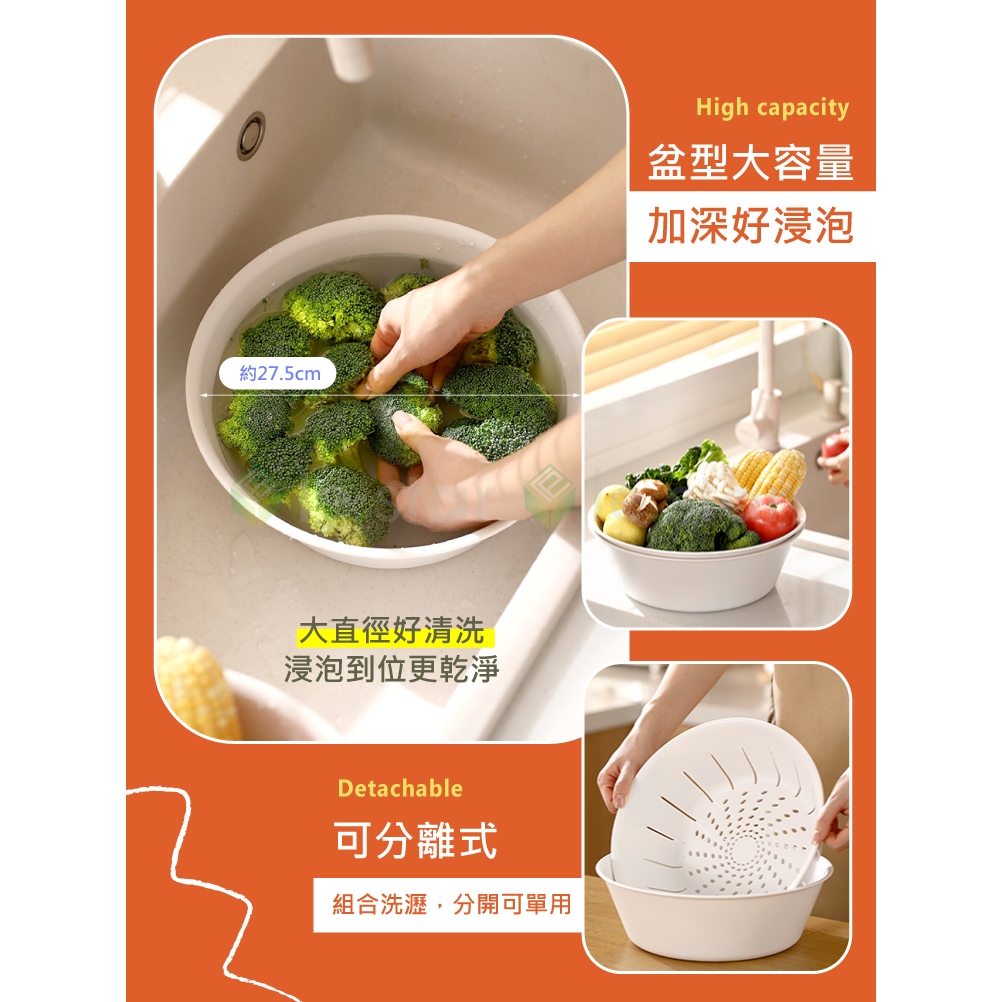 High capacity
盆型大容量
加深好浸泡

約27.5cm

大直徑好清洗
浸泡到位更乾淨

Detachable
可分離式
組合洗瀝，分開可單用