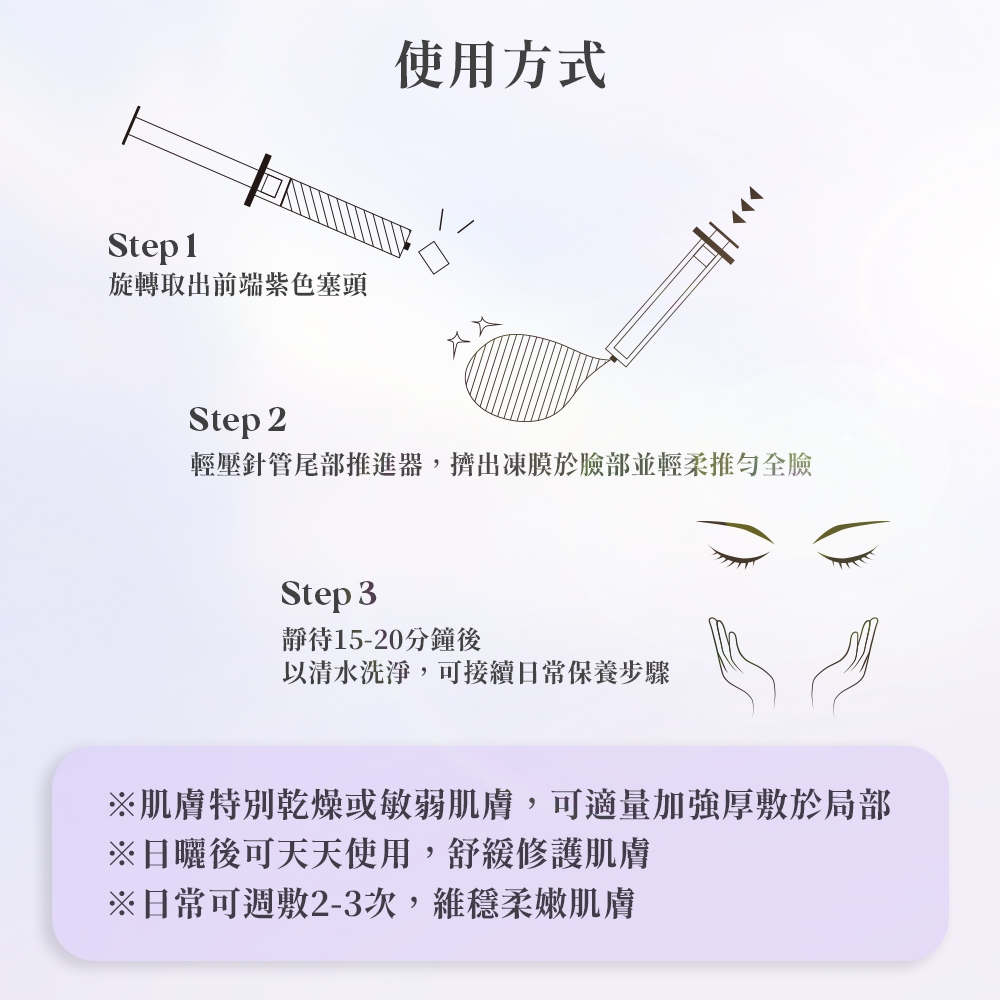 使用方式

Step 1
旋轉取出前端紫色塞頭

Step 2
輕壓針管尾部推進器，擠出凍膜於臉部並輕柔推勻全臉

Step 3
靜待15-20分鐘後
以清水洗淨，可接續日常保養步驟

※肌膚特別乾燥或敏弱肌膚，可適量加強厚敷於局部
※日曬後可天天使用，舒緩修護肌膚
※日常可週敷2-3次，維穩柔嫩肌膚