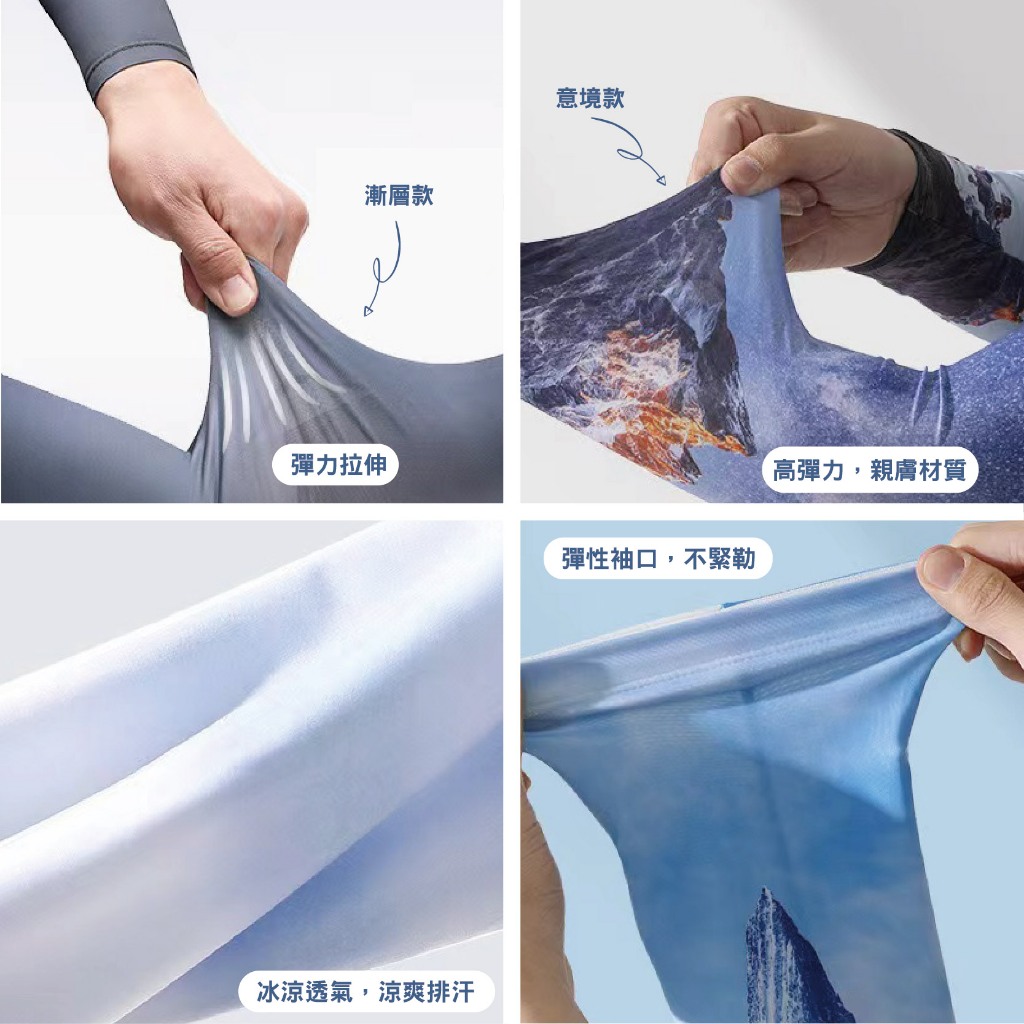 漸層款

彈力拉伸

意境款

高彈力，親膚材質

冰涼透氣，涼爽排汗

彈性袖口，不緊勒