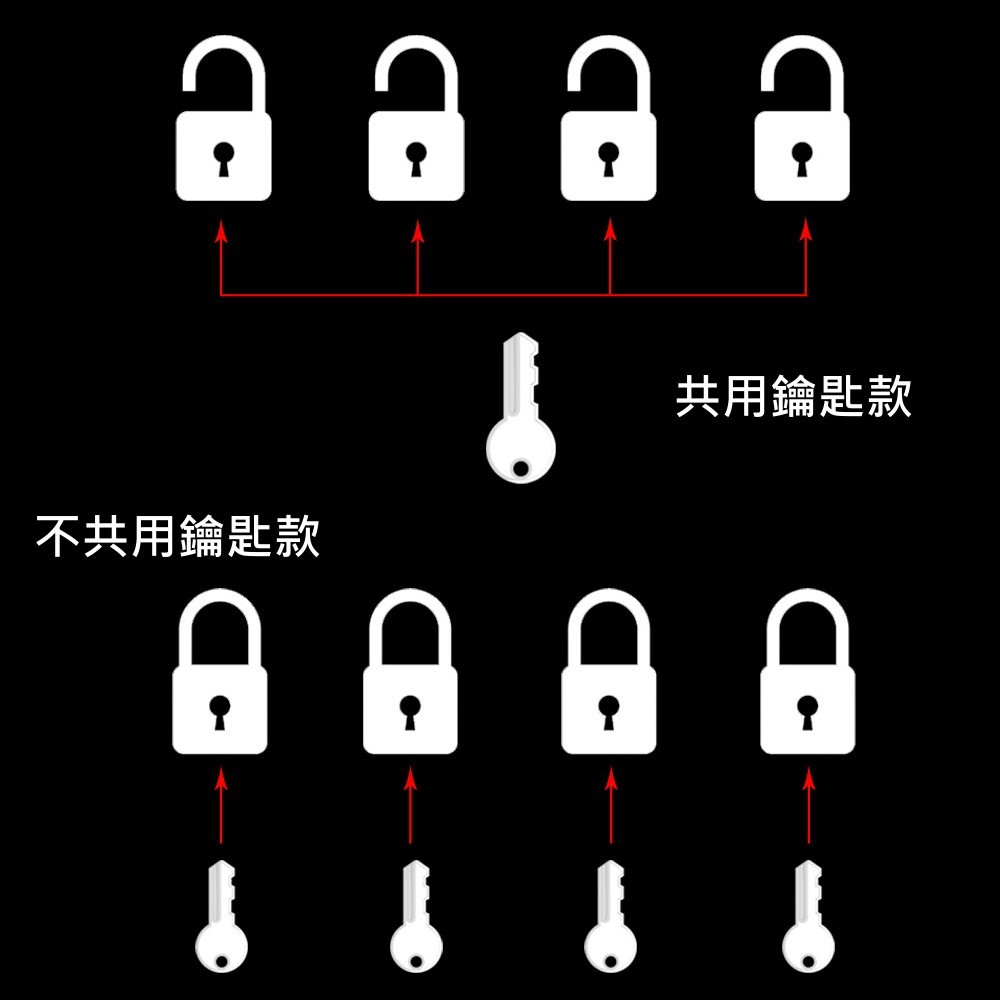 共用鑰匙款

不共用鑰匙款