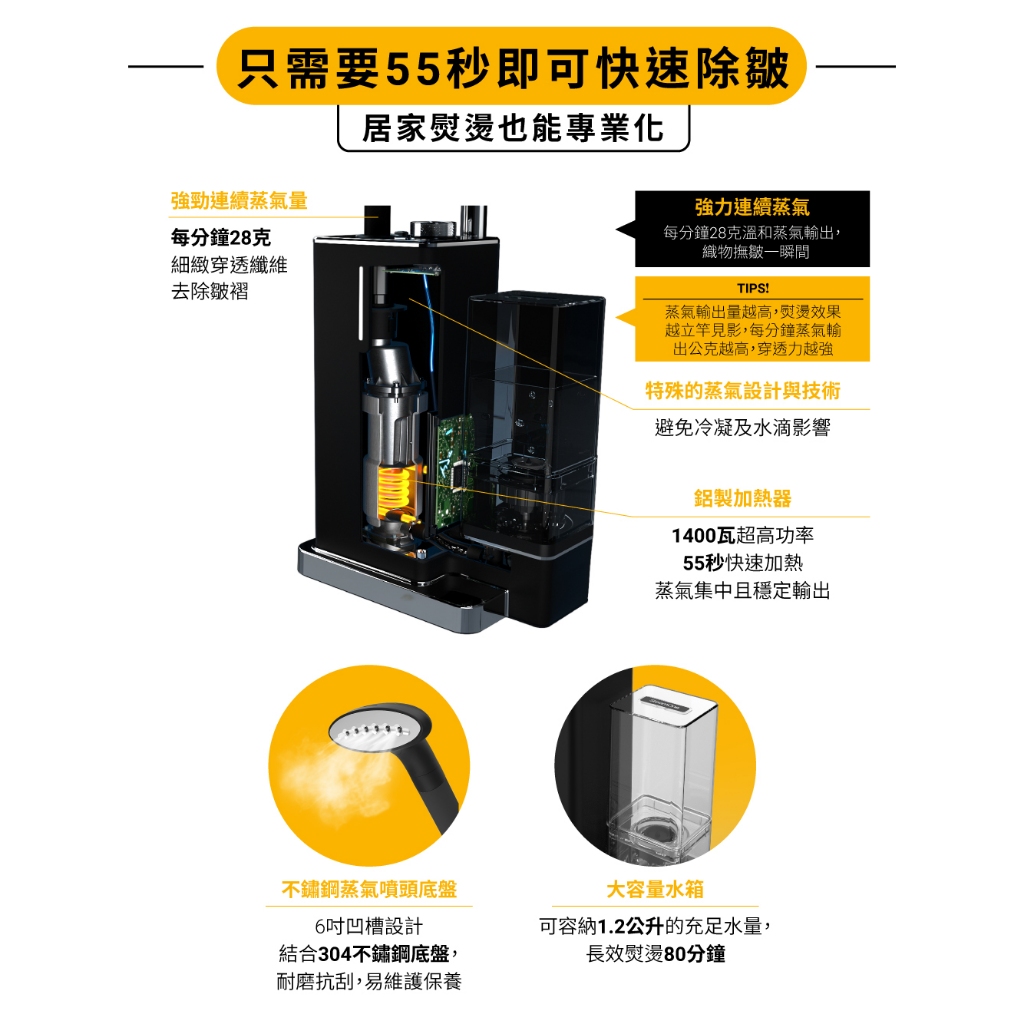 只需要55秒即可快速除皺

居家熨燙也能專業化

強勁連續蒸氣量

每分鐘28克
細緻穿透纖維
去除皺褶

強力連續蒸氣

每分鐘28克溫和蒸氣輸出，織物撫皺一瞬間

TIPS!

蒸氣輸出量越高，熨燙效果越立竿見影，每分鐘蒸氣輸出公克越高，穿透力越強

特殊的蒸氣設計與技術

避免冷凝及水滴影響

鋁製加熱器

1400瓦超高功率
55秒快速加熱
蒸氣集中且穩定輸出

不鏽鋼蒸氣噴頭底盤

6吋凹槽設計
結合304不鏽鋼底盤，
耐磨抗刮，易維護保養

大容量水箱

可容納1.2公升的充足水量，
長效熨燙80分鐘