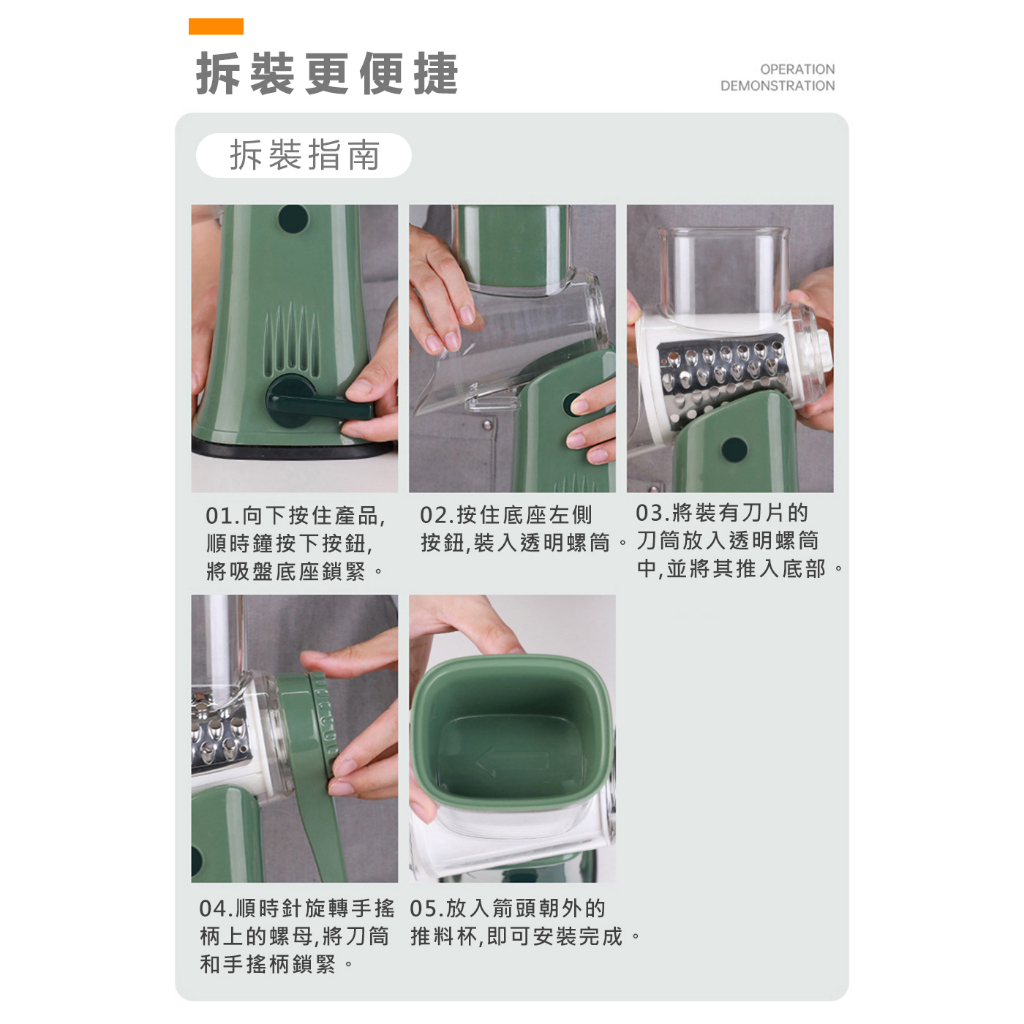 拆裝更便捷

OPERATION DEMONSTRATION

拆裝指南

01.向下按住產品,順時鐘按下按鈕,將吸盤底座鎖緊。

02.按住底座左側按鈕,裝入透明螺筒。

03.將裝有刀片的刀筒放入透明螺筒中,並將其推入底部。

04.順時針旋轉手搖柄上的螺母,將刀筒和手搖柄鎖緊。

05.放入箭頭朝外的推料杯,即可安裝完成。