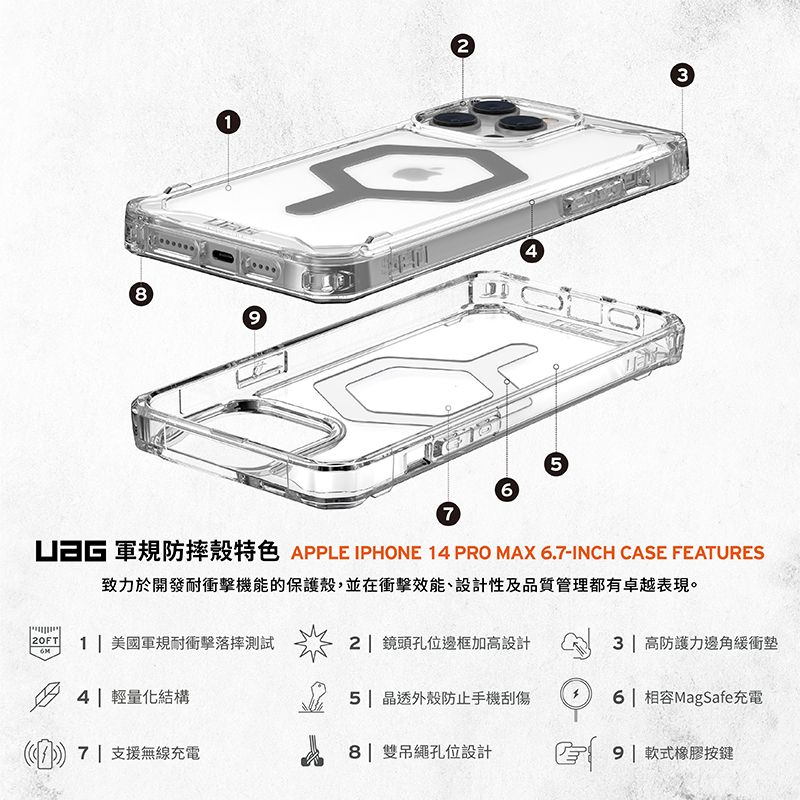 2
3
1
4
8
9
5
6
7

UAG 軍規防摔殼特色 APPLE IPHONE 14 PRO MAX 6.7-INCH CASE FEATURES

致力於開發耐衝擊機能的保護殼，並在衝擊效能、設計性及品質管理都有卓越表現。

20FT 6M 1 | 美國軍規耐衝擊落摔測試

2 | 鏡頭孔位邊框加高設計

3 | 高防護力邊角緩衝墊

4 | 輕量化結構

5 | 晶透外殼防止手機刮傷

6 | 相容MagSafe充電

7 | 支援無線充電

8 | 雙吊繩孔位設計

9 | 軟式橡膠按鍵