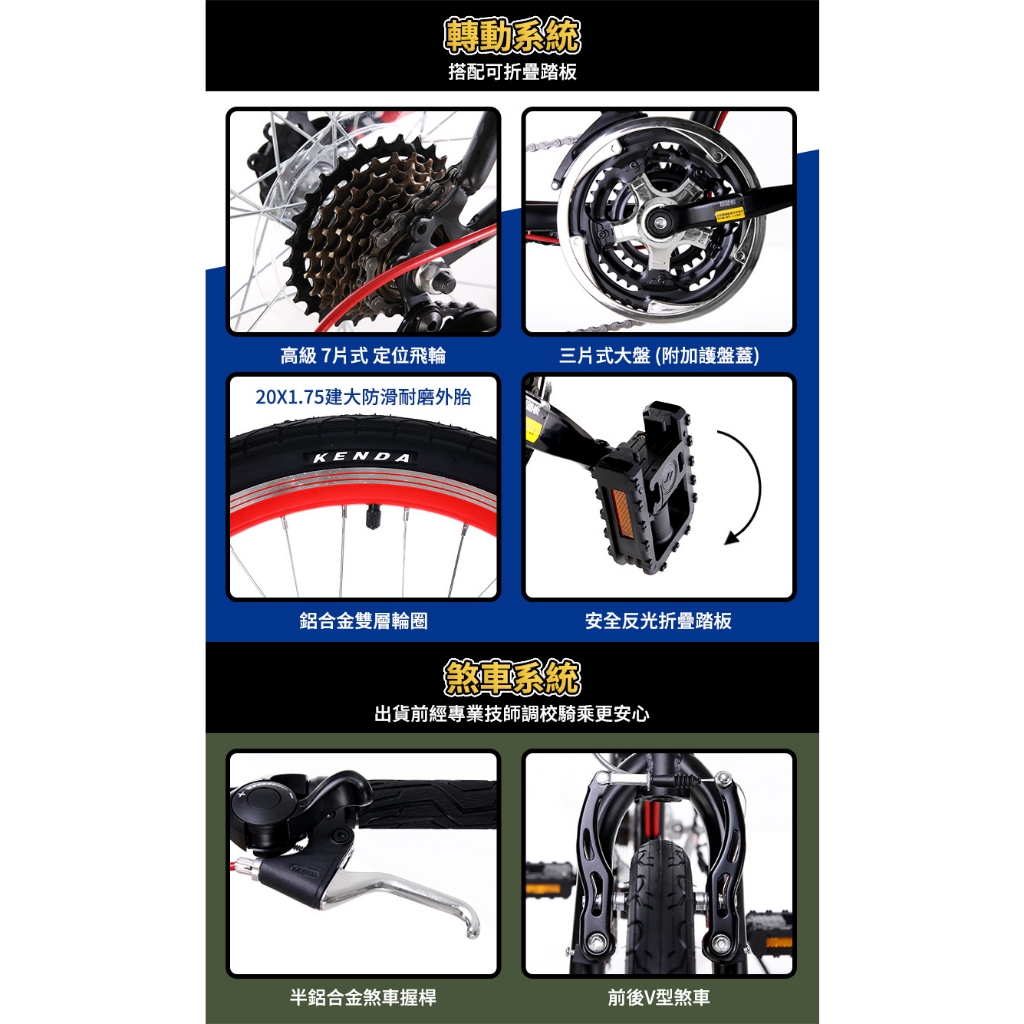 轉動系統
搭配可折疊踏板

高級 7片式 定位飛輪

三片式大盤 (附加護盤蓋)

20X1.75建大防滑耐磨外胎

KENDA

鋁合金雙層輪圈

安全反光折疊踏板

煞車系統
出貨前經專業技師調校騎乘更安心

半鋁合金煞車握桿

前後V型煞車