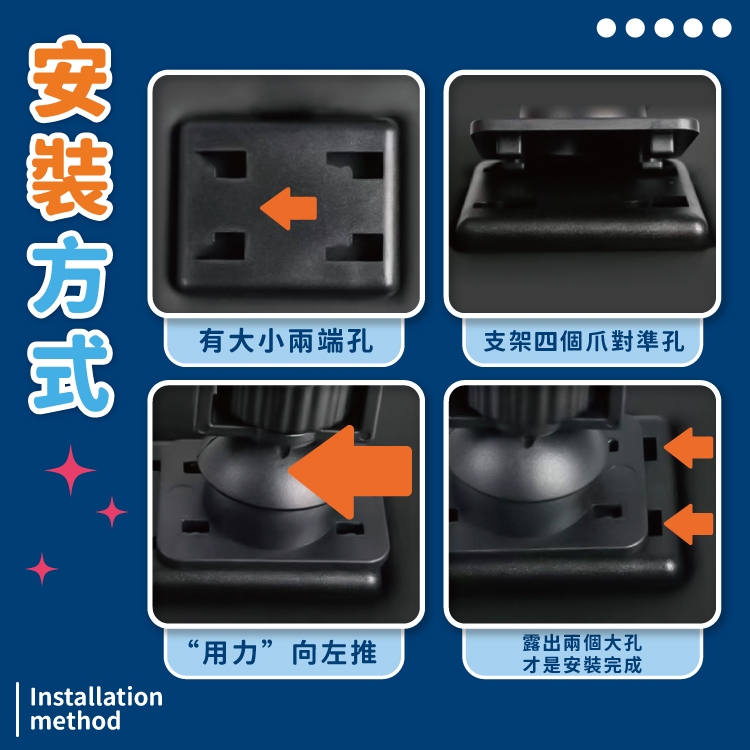 安裝方式

有大小兩端孔

支架四個爪對準孔

“用力”向左推

露出兩個大孔
才是安裝完成

Installation
method