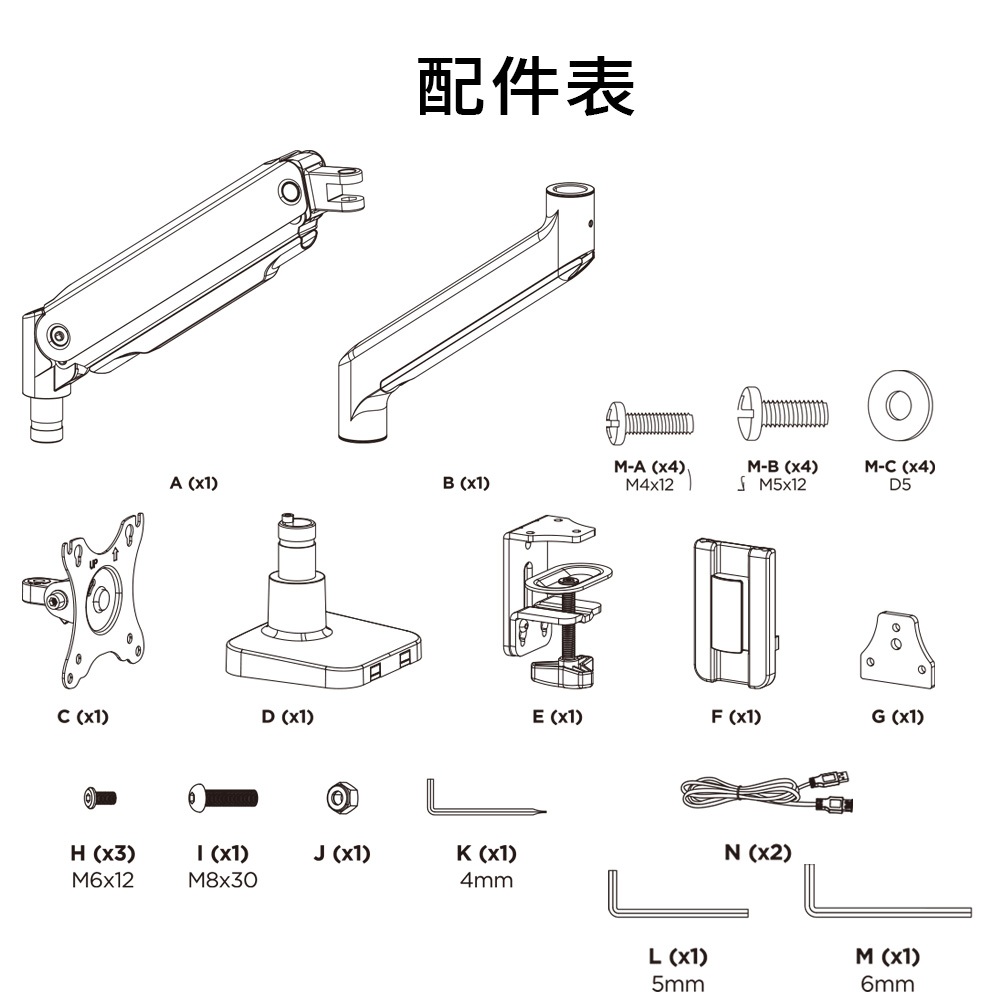 配件表

A (x1)

B (x1)

M-A (x4)
M4x12

M-B (x4)
M5x12

M-C (x4)
D5

UP

C (x1)

D (x1)

E (x1)

F (x1)

G (x1)

H (x3)
M6x12

I (x1)
M8x30

J (x1)

K (x1)
4mm

N (x2)

L (x1)
5mm

M (x1)
6mm