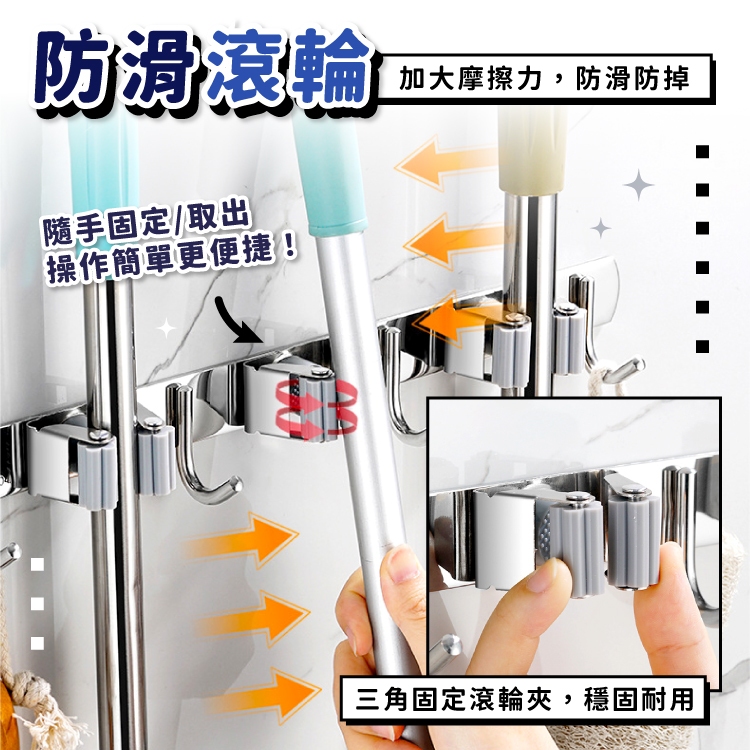 防滑滾輪

加大摩擦力，防滑防掉

隨手固定/取出
操作簡單更便捷！

三角固定滾輪夾，穩固耐用