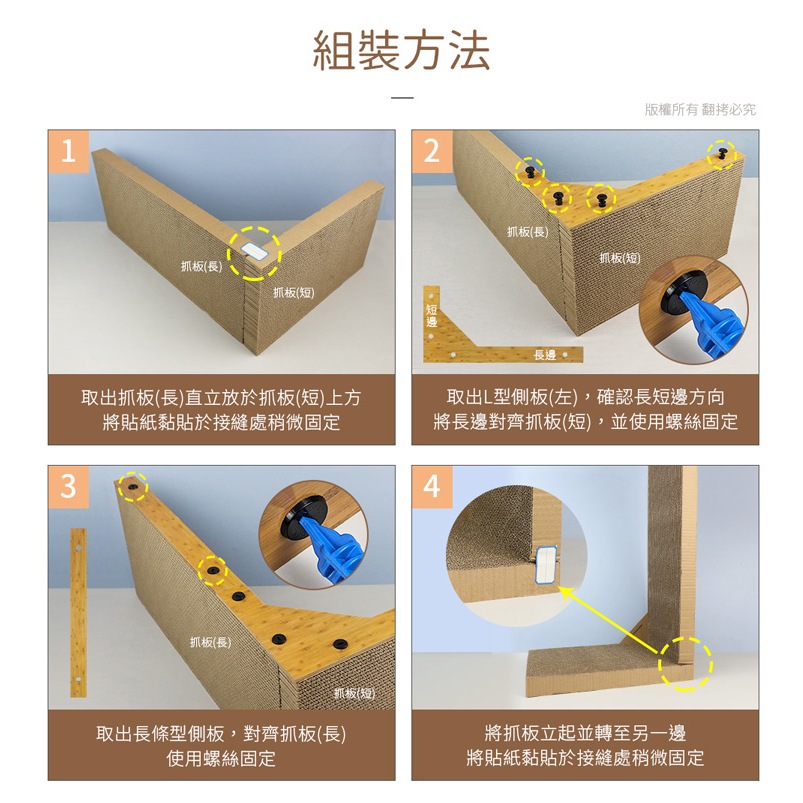 組裝方法

版權所有 翻拷必究

1

抓板(長)

抓板(短)

取出抓板(長)直立放於抓板(短)上方
將貼紙黏貼於接縫處稍微固定

2

抓板(長)

抓板(短)

短邊

長邊

取出L型側板(左)，確認長短邊方向
將長邊對齊抓板(短)，並使用螺絲固定

3

抓板(長)

抓板(短)

取出長條型側板，對齊抓板(長)
使用螺絲固定

4

將抓板立起並轉至另一邊
將貼紙黏貼於接縫處稍微固定