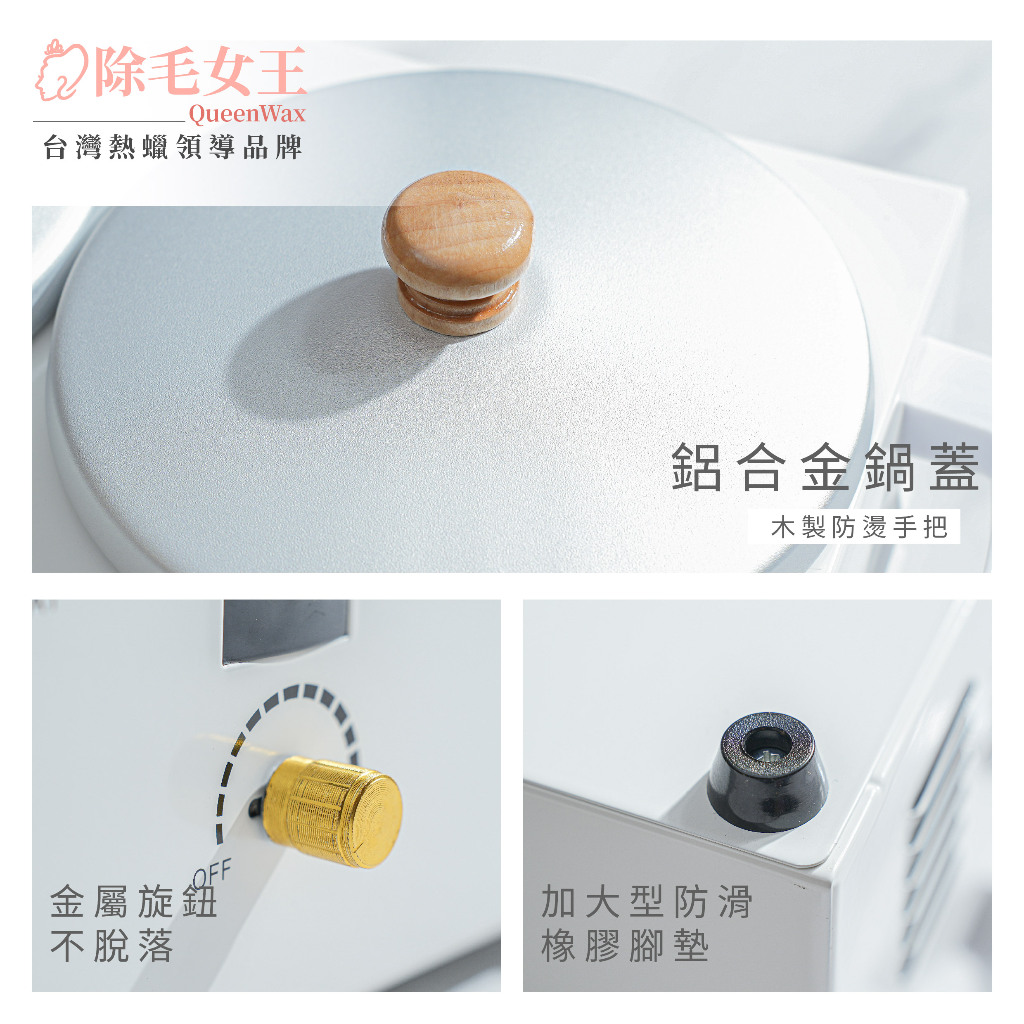 除毛女王
QueenWax
台灣熱蠟領導品牌

鋁合金鍋蓋
木製防燙手把

OFF
金屬旋鈕
不脫落

加大型防滑
橡膠腳墊