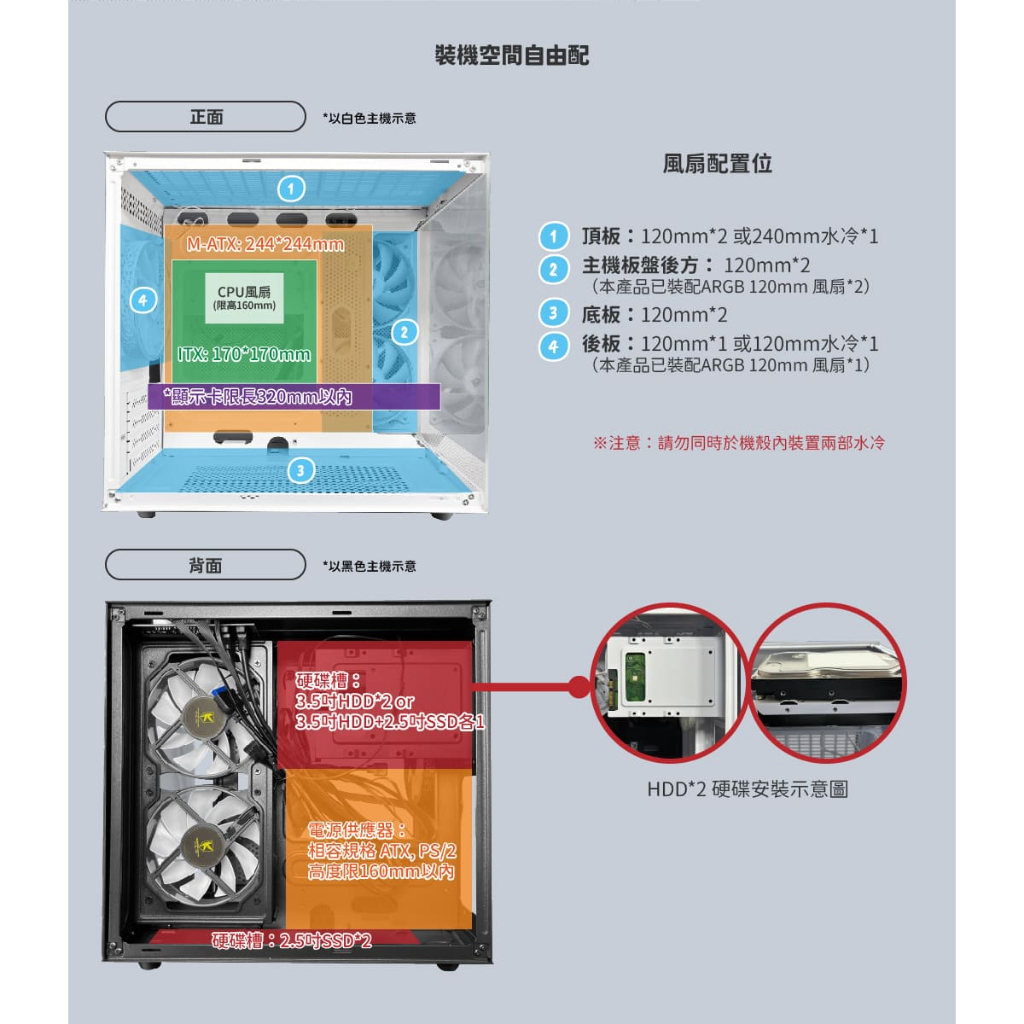 裝機空間自由配

正面

*以白色主機示意

1

M-ATX: 244*244mm

CPU風扇
(限高160mm)

4

2

ITX: 170*170mm

*顯示卡限長320mm以內

3

風扇配置位

1 頂板：120mm*2 或240mm水冷*1

2 主機板盤後方： 120mm*2
（本產品已裝配ARGB 120mm 風扇*2）

3 底板：120mm*2

4 後板：120mm*1 或120mm水冷*1
（本產品已裝配ARGB 120mm 風扇*1）

※注意：請勿同時於機殼內裝置兩部水冷

背面

*以黑色主機示意

硬碟槽：
3.5吋HDD*2 or
3.5吋HDD+2.5吋SSD各1

電源供應器：
相容規格 ATX, PS/2
高度限160mm以內

硬碟槽：2.5吋SSD*2

HDD*2 硬碟安裝示意圖