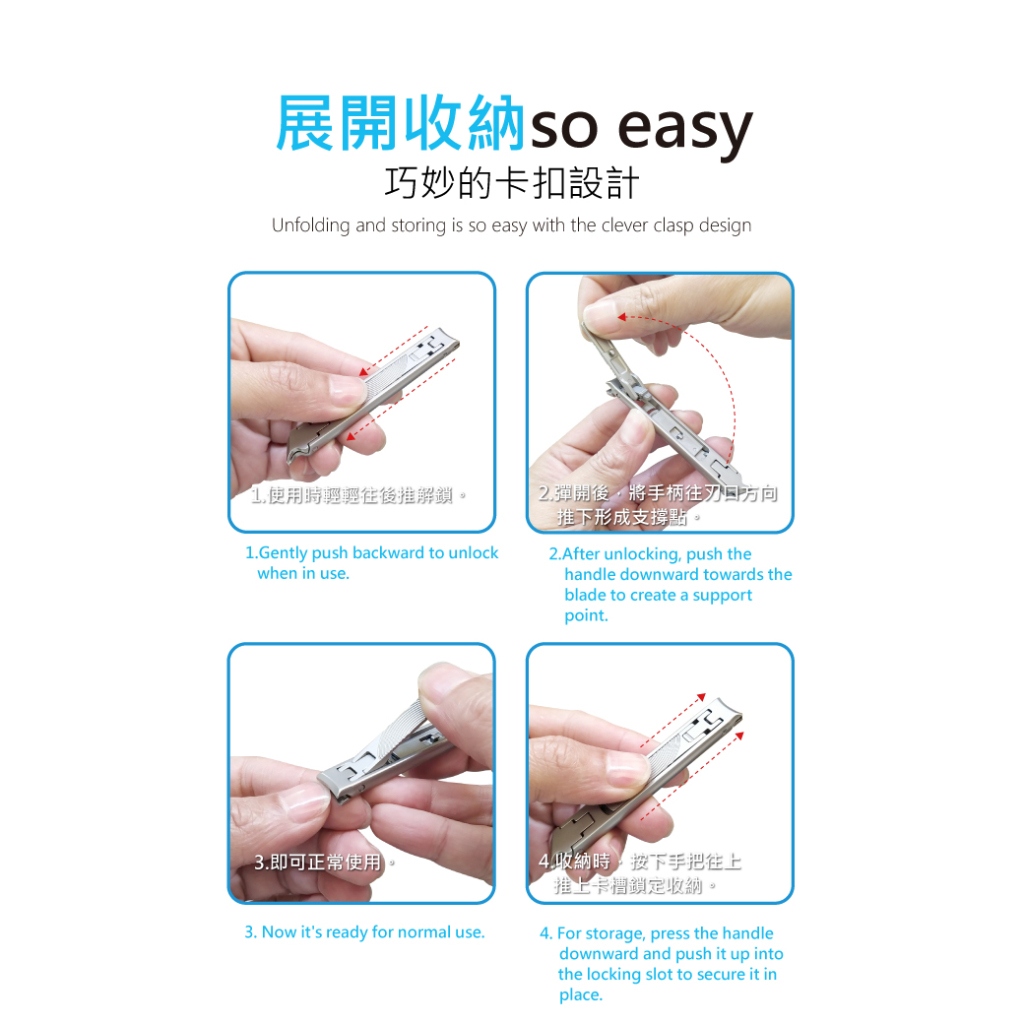 展開收納so easy
巧妙的卡扣設計
Unfolding and storing is so easy with the clever clasp design

1.使用時輕輕往後推解鎖。

1.Gently push backward to unlock when in use.

2.彈開後，將手柄往刀口方向推下形成支撐點。

2.After unlocking, push the handle downward towards the blade to create a support point.

3.即可正常使用。

3. Now it's ready for normal use.

4.收納時，按下手把往上推上卡槽鎖定收納。

4. For storage, press the handle downward and push it up into the locking slot to secure it in place.