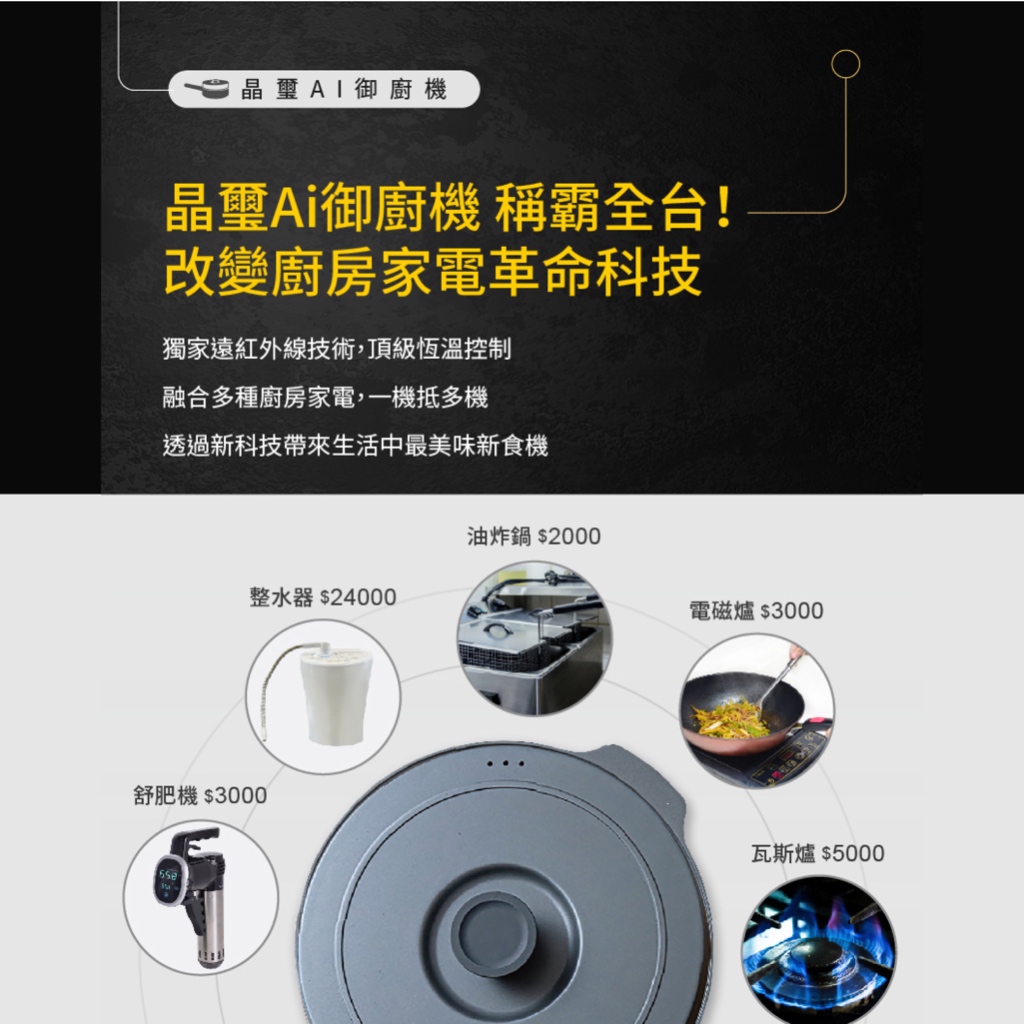 晶璽AI御廚機

晶璽Ai御廚機 稱霸全台！
改變廚房家電革命科技

獨家遠紅外線技術，頂級恆溫控制

融合多種廚房家電，一機抵多機

透過新科技帶來生活中最美味新食機

油炸鍋 $2000

整水器 $24000

電磁爐 $3000

舒肥機 $3000

瓦斯爐 $5000