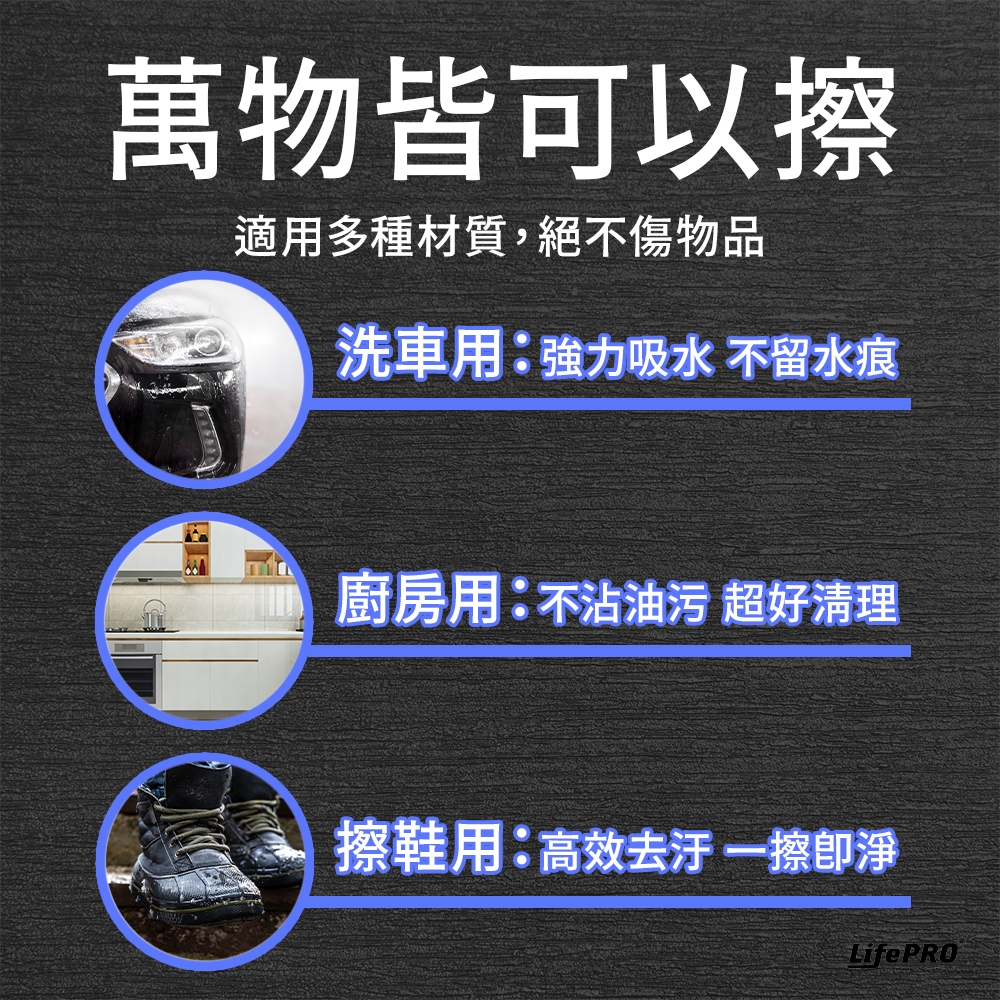 萬物皆可以擦

適用多種材質，絕不傷物品

洗車用：強力吸水 不留水痕

廚房用：不沾油污 超好清理

擦鞋用：高效去汙 一擦即淨

LifePRO