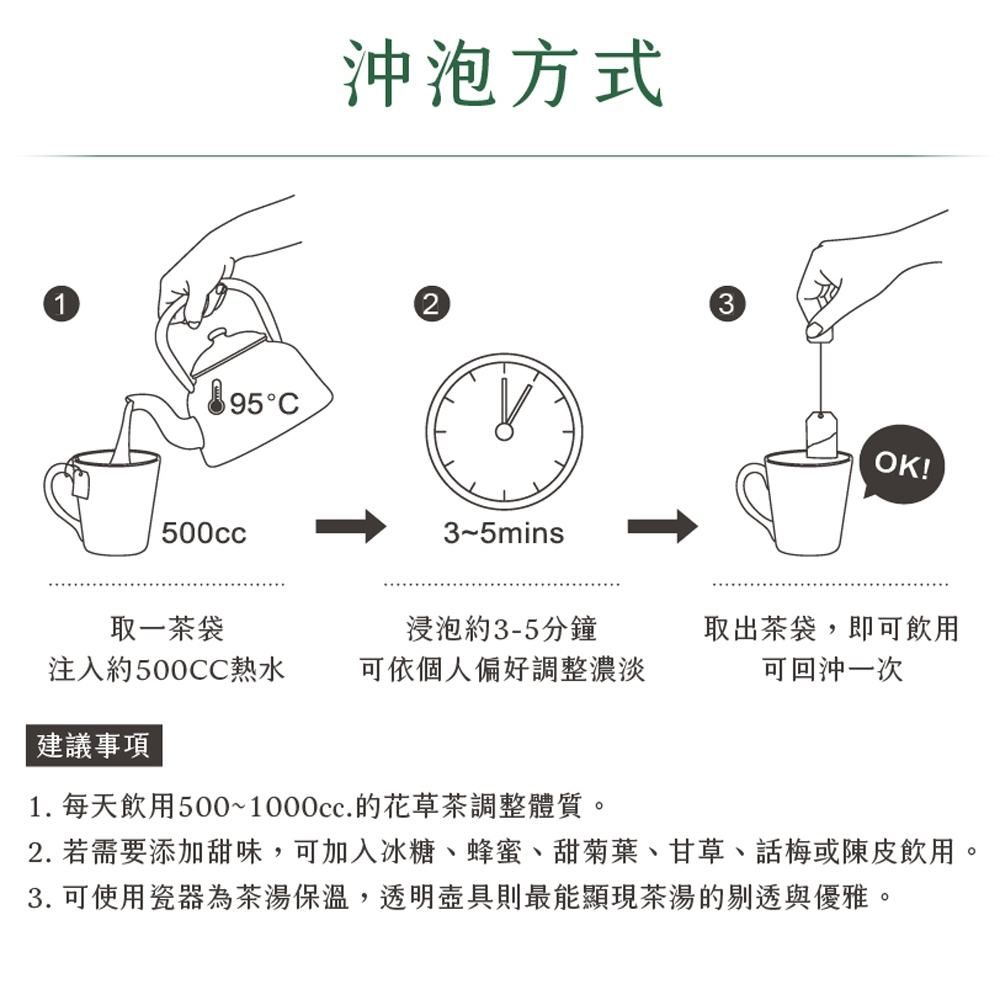 沖泡方式

1
95°C
500cc
取一茶袋
注入約500CC熱水

2
3~5mins
浸泡約3-5分鐘
可依個人偏好調整濃淡

3
OK!
取出茶袋，即可飲用
可回沖一次

建議事項

1. 每天飲用500~1000cc.的花草茶調整體質。
2. 若需要添加甜味，可加入冰糖、蜂蜜、甜菊葉、甘草、話梅或陳皮飲用。
3. 可使用瓷器為茶湯保溫，透明壺具則最能顯現茶湯的剔透與優雅。