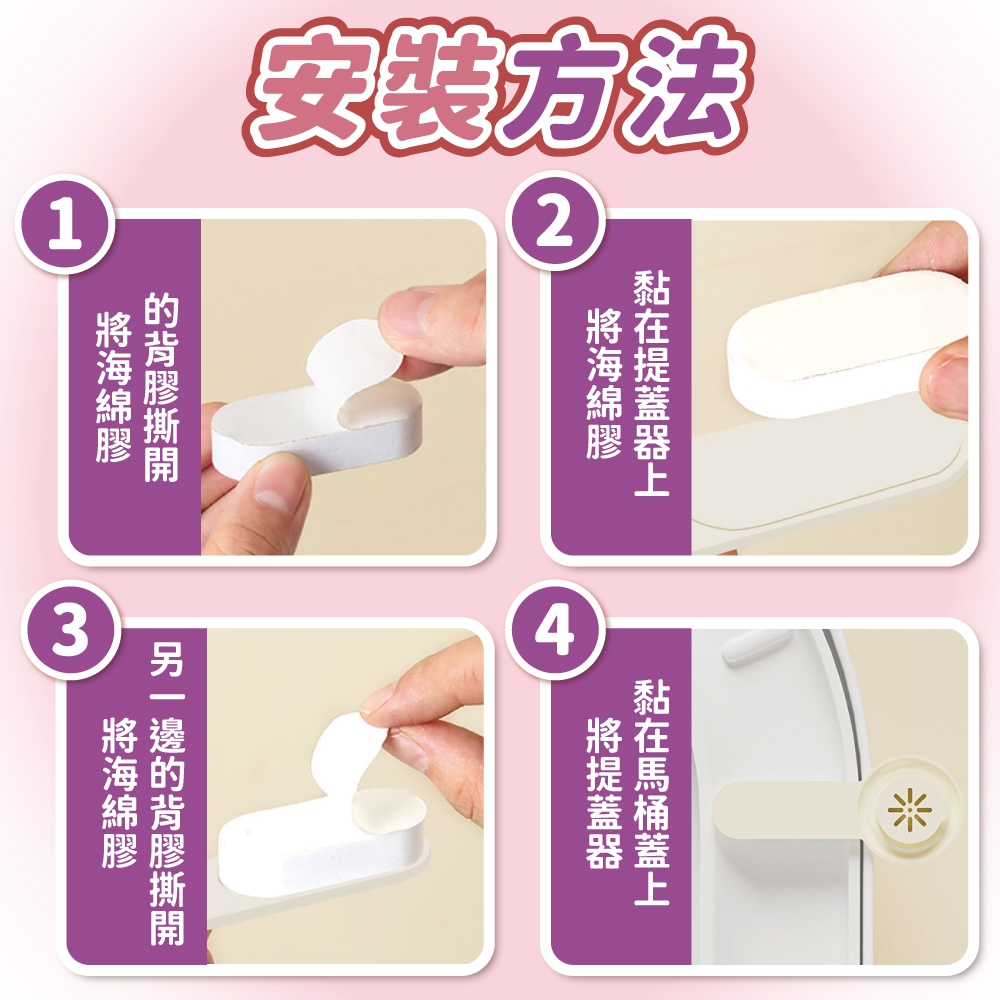 安裝方法

1
將海綿膠的背膠撕開

2
將海綿膠黏在提蓋器上

3
將海綿膠另一邊的背膠撕開

4
將提蓋器黏在馬桶蓋上