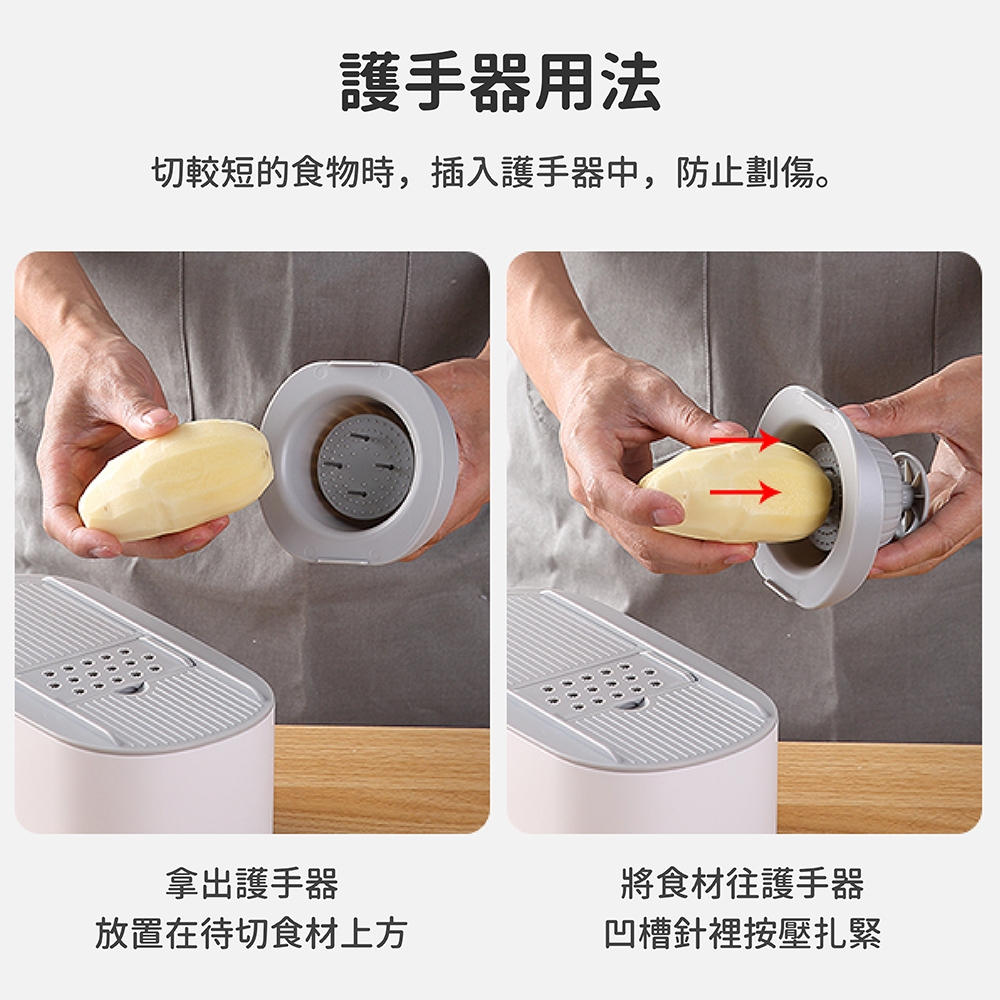 護手器用法

切較短的食物時，插入護手器中，防止劃傷。

拿出護手器
放置在待切食材上方

將食材往護手器
凹槽針裡按壓扎緊