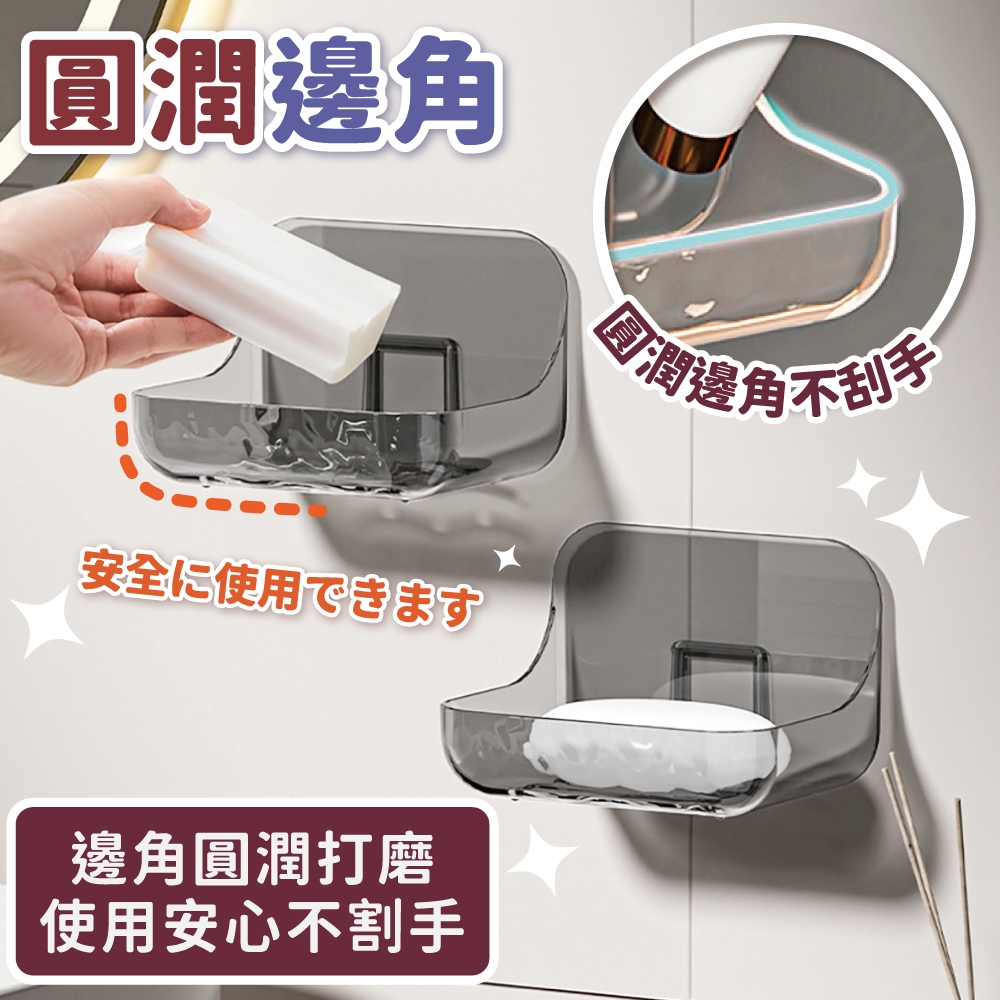 圓潤邊角

圓潤邊角不刮手

安全に使用できます

邊角圓潤打磨
使用安心不割手