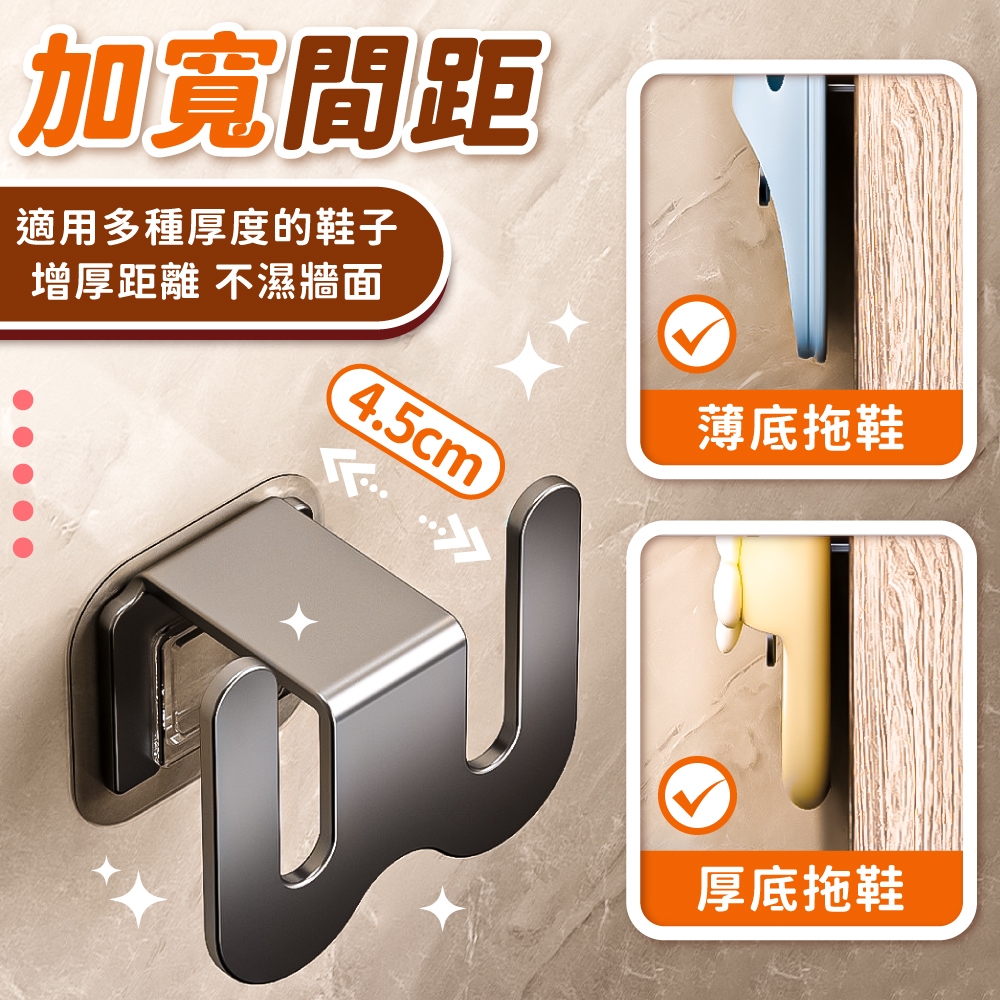 加寬間距

適用多種厚度的鞋子
增厚距離 不濕牆面

4.5cm

薄底拖鞋

厚底拖鞋