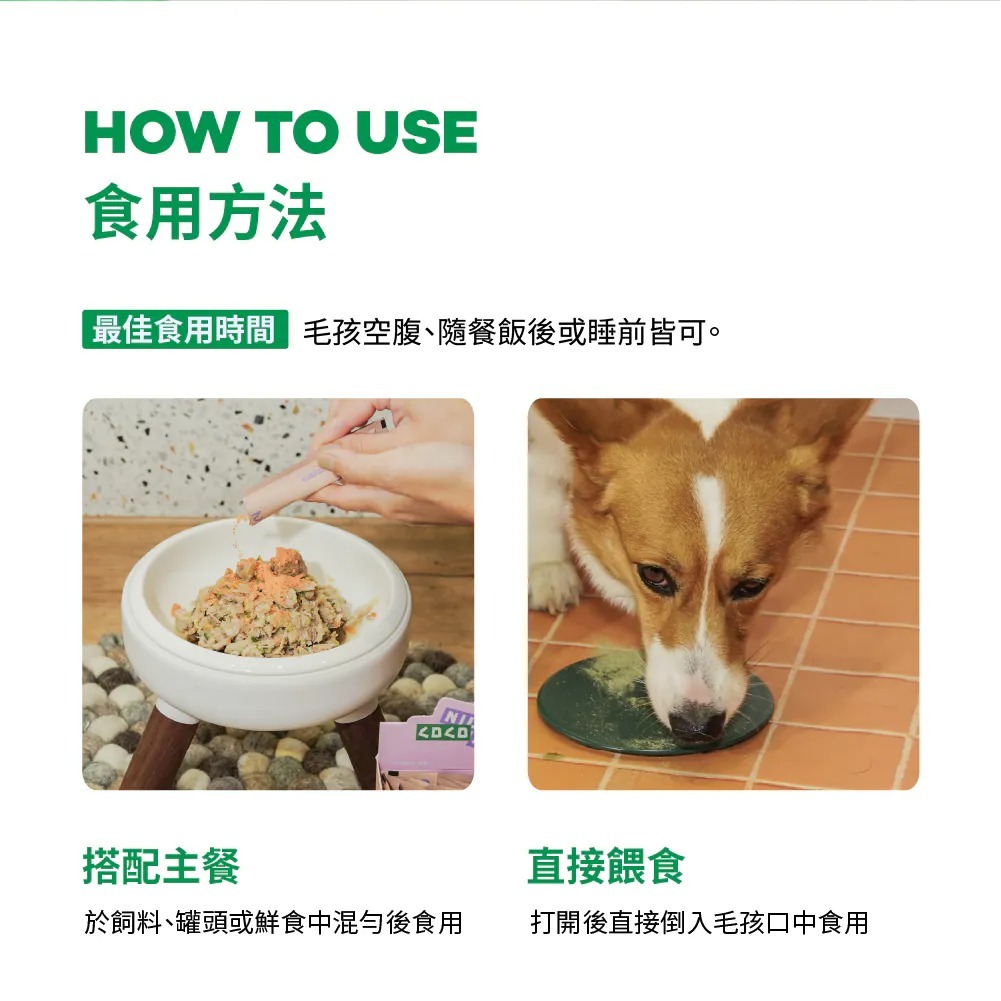 HOW TO USE
食用方法

最佳食用時間 毛孩空腹、隨餐飯後或睡前皆可。

搭配主餐
於飼料、罐頭或鮮食中混勻後食用

直接餵食
打開後直接倒入毛孩口中食用