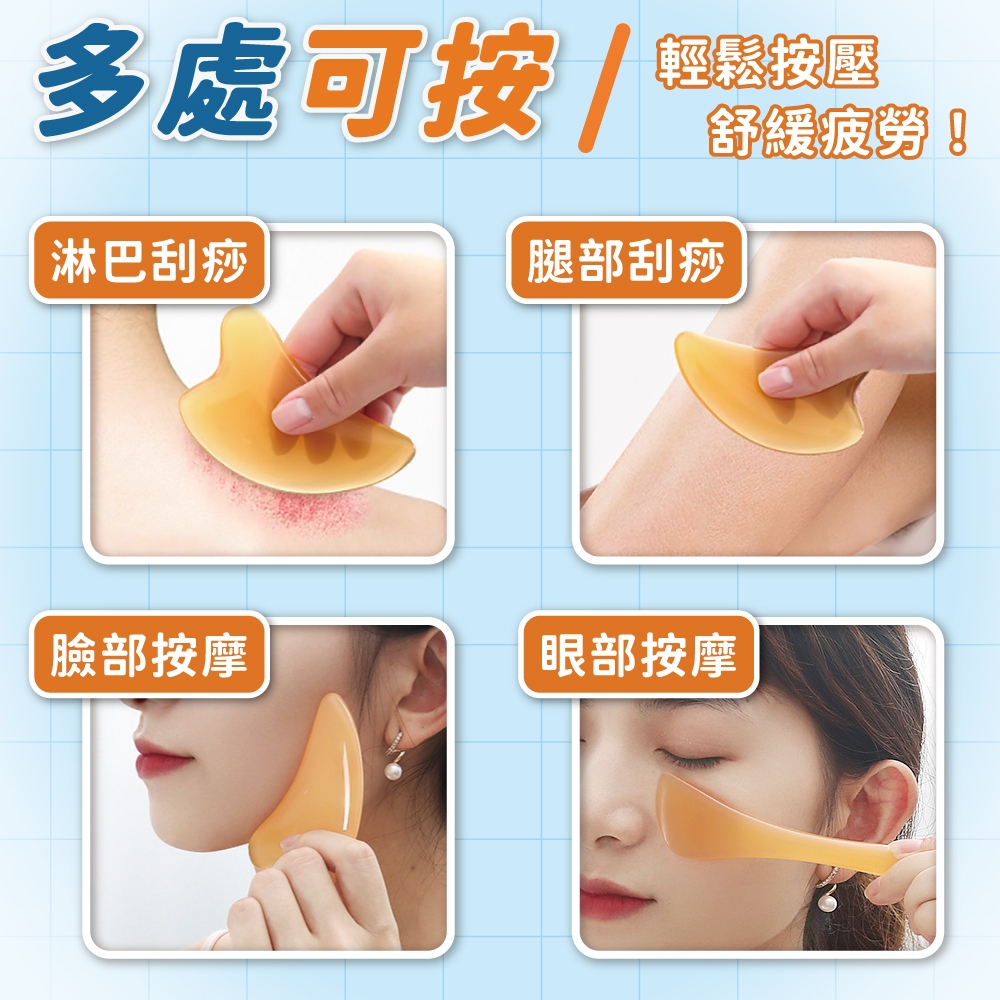 多處可按 /

輕鬆按壓
舒緩疲勞！

淋巴刮痧

腿部刮痧

臉部按摩

眼部按摩