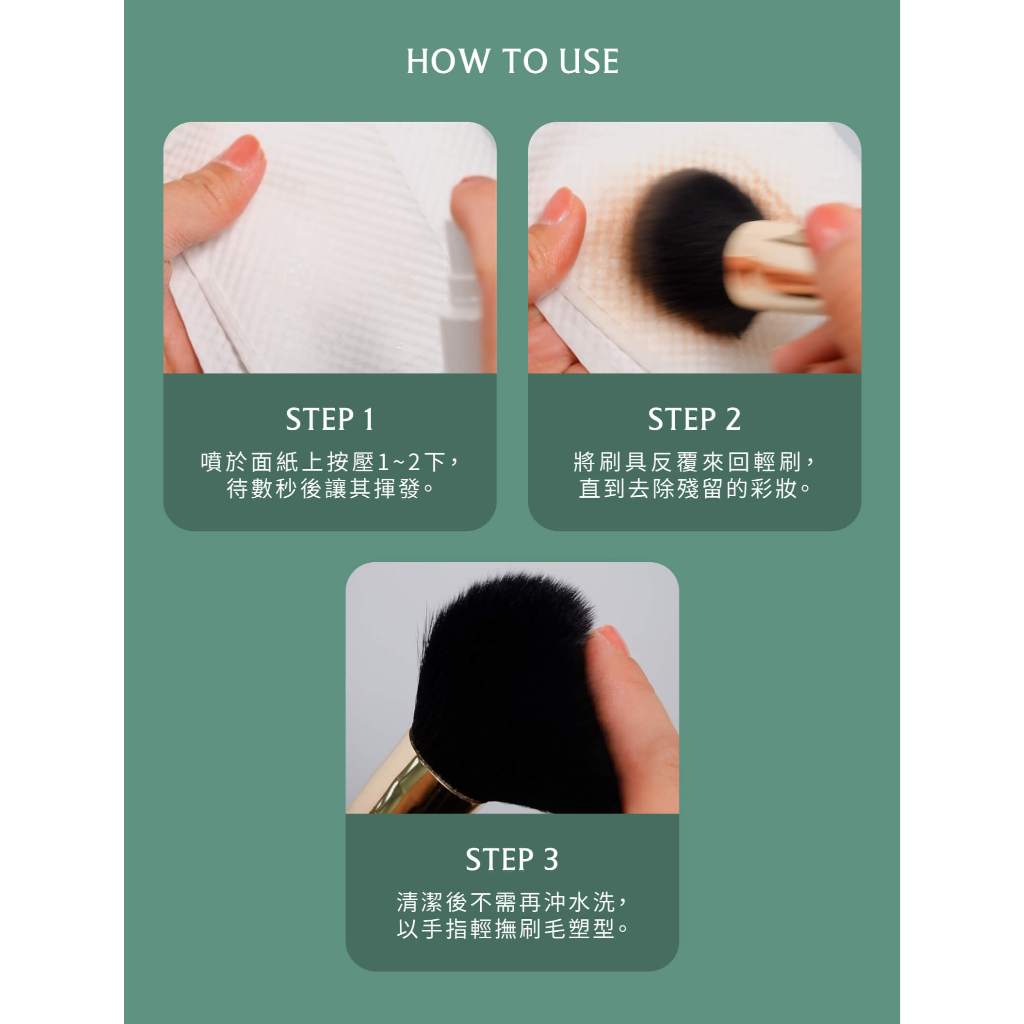 HOW TO USE

STEP 1

噴於面紙上按壓1~2下，待數秒後讓其揮發。

STEP 2

將刷具反覆來回輕刷，直到去除殘留的彩妝。

STEP 3

清潔後不需再沖水洗，以手指輕撫刷毛塑型。