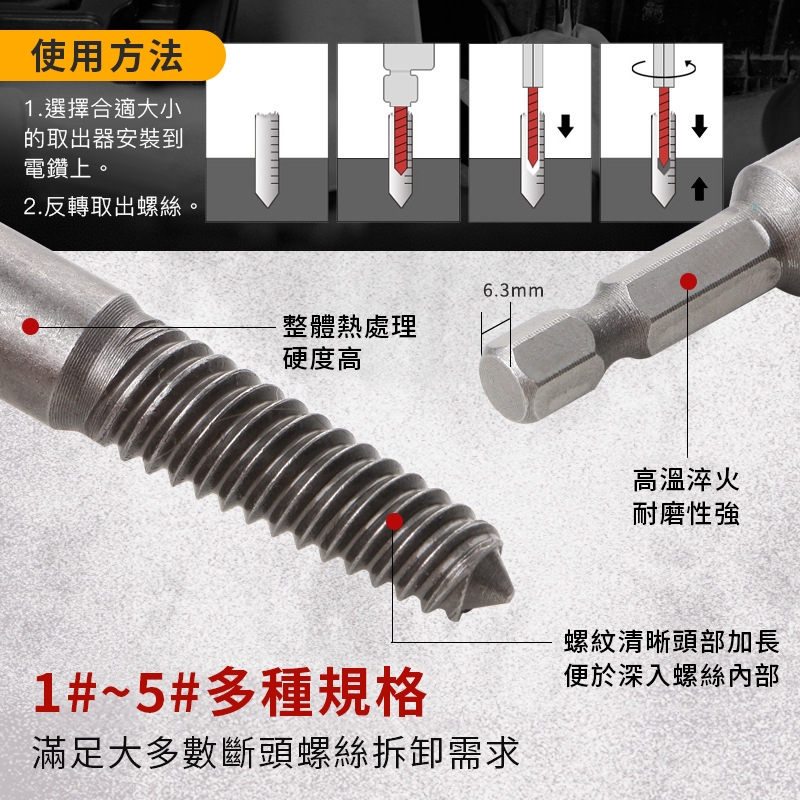 使用方法

1.選擇合適大小的取出器安裝到電鑽上。

2.反轉取出螺絲。

6.3mm

整體熱處理
硬度高

高溫淬火
耐磨性強

螺紋清晰頭部加長
便於深入螺絲內部

1#~5#多種規格

滿足大多數斷頭螺絲拆卸需求