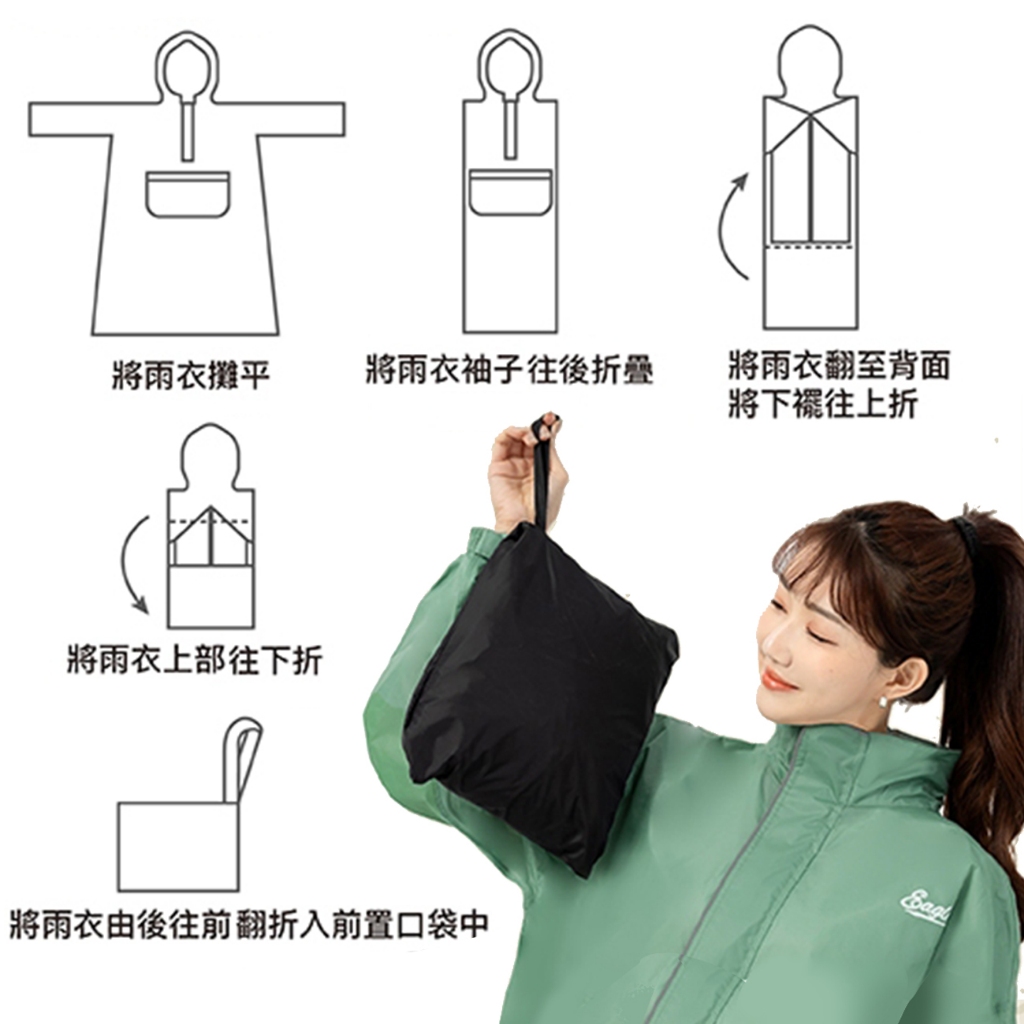 將雨衣攤平

將雨衣袖子往後折疊

將雨衣翻至背面
將下襬往上折

將雨衣上部往下折

將雨衣由後往前翻折入前置口袋中

Eagl